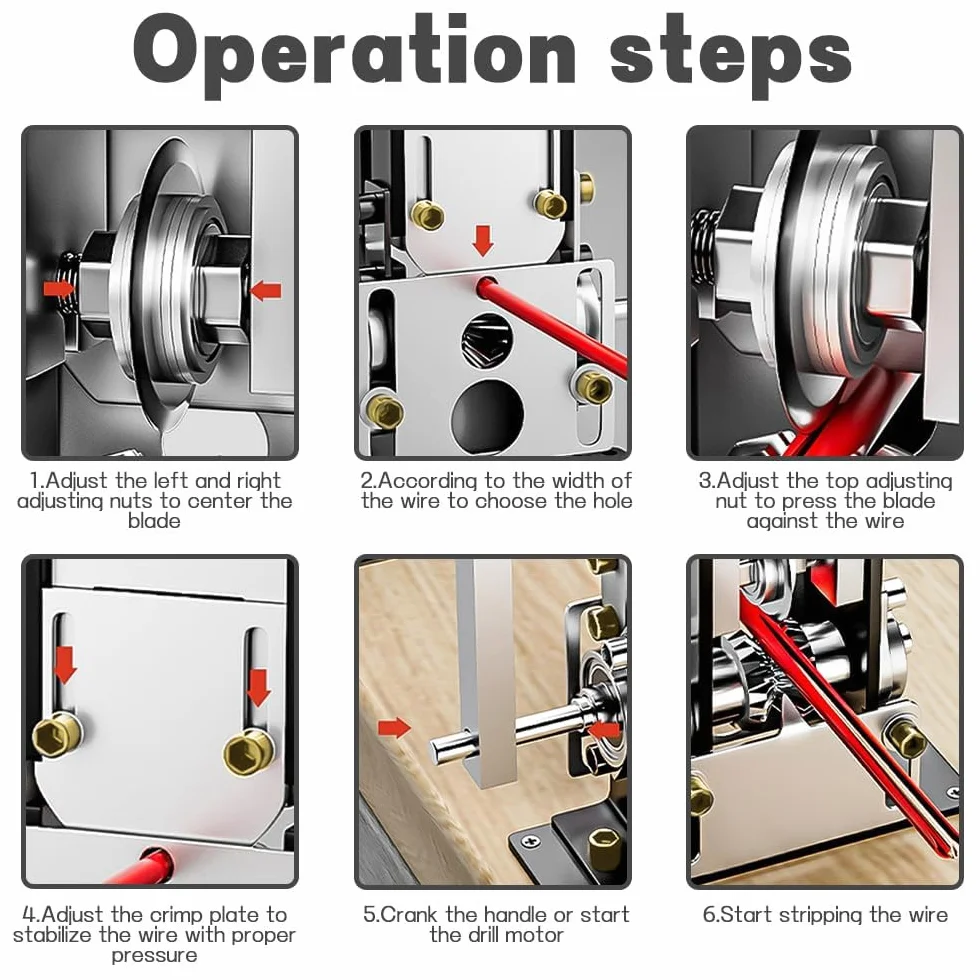 Operation steps

1.Adjust the left and right adjusting nuts to center the blade

2.According to the width of the wire to choose the hole

3.Adjust the top adjusting nut to press the blade against the wire

4.Adjust the crimp plate to stabilize the wire with proper pressure

5.Crank the handle or start the drill motor

6.Start stripping the wire