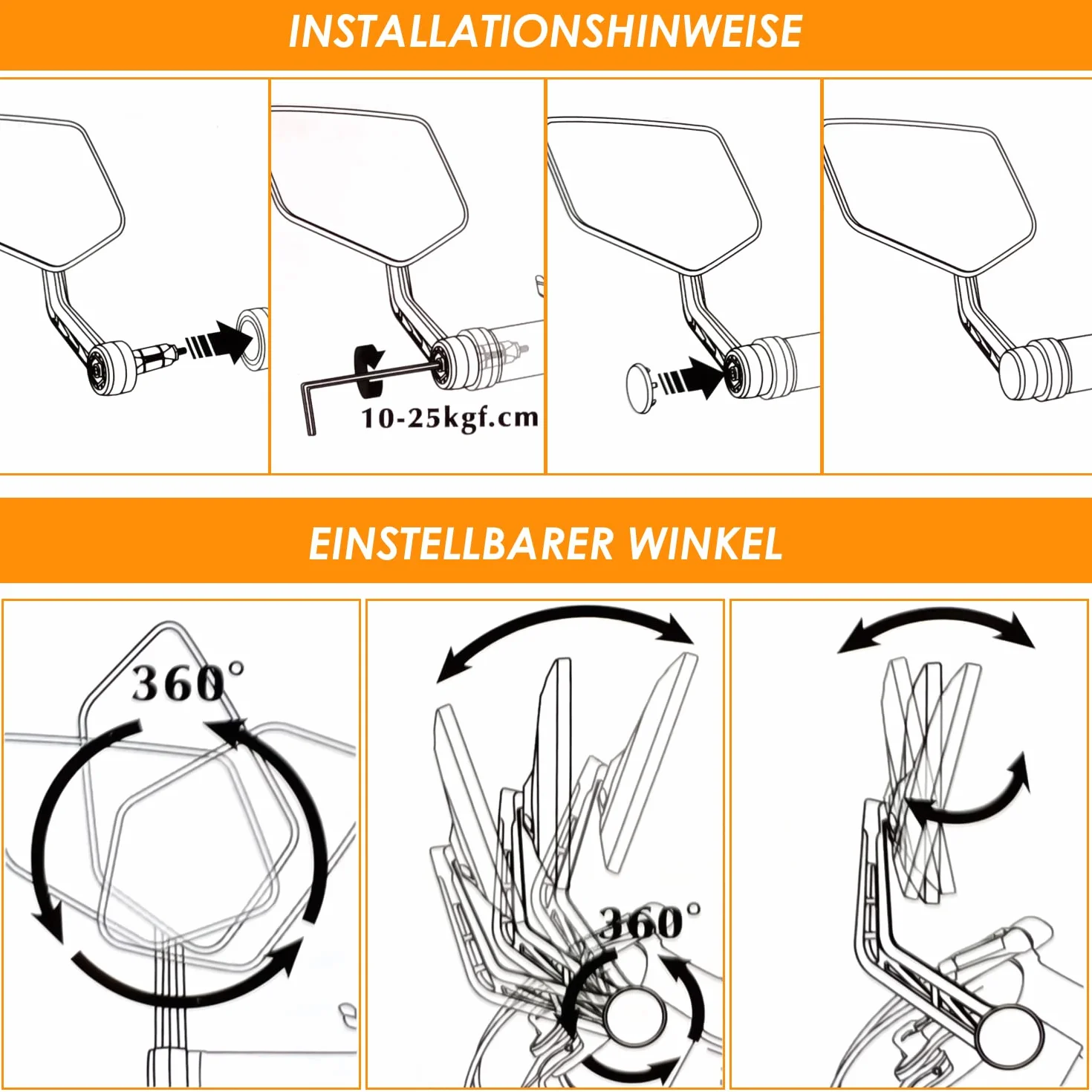 INSTALLATIONSHINWEISE

10-25kgf.cm

EINSTELLBARER WINKEL

360°

360°