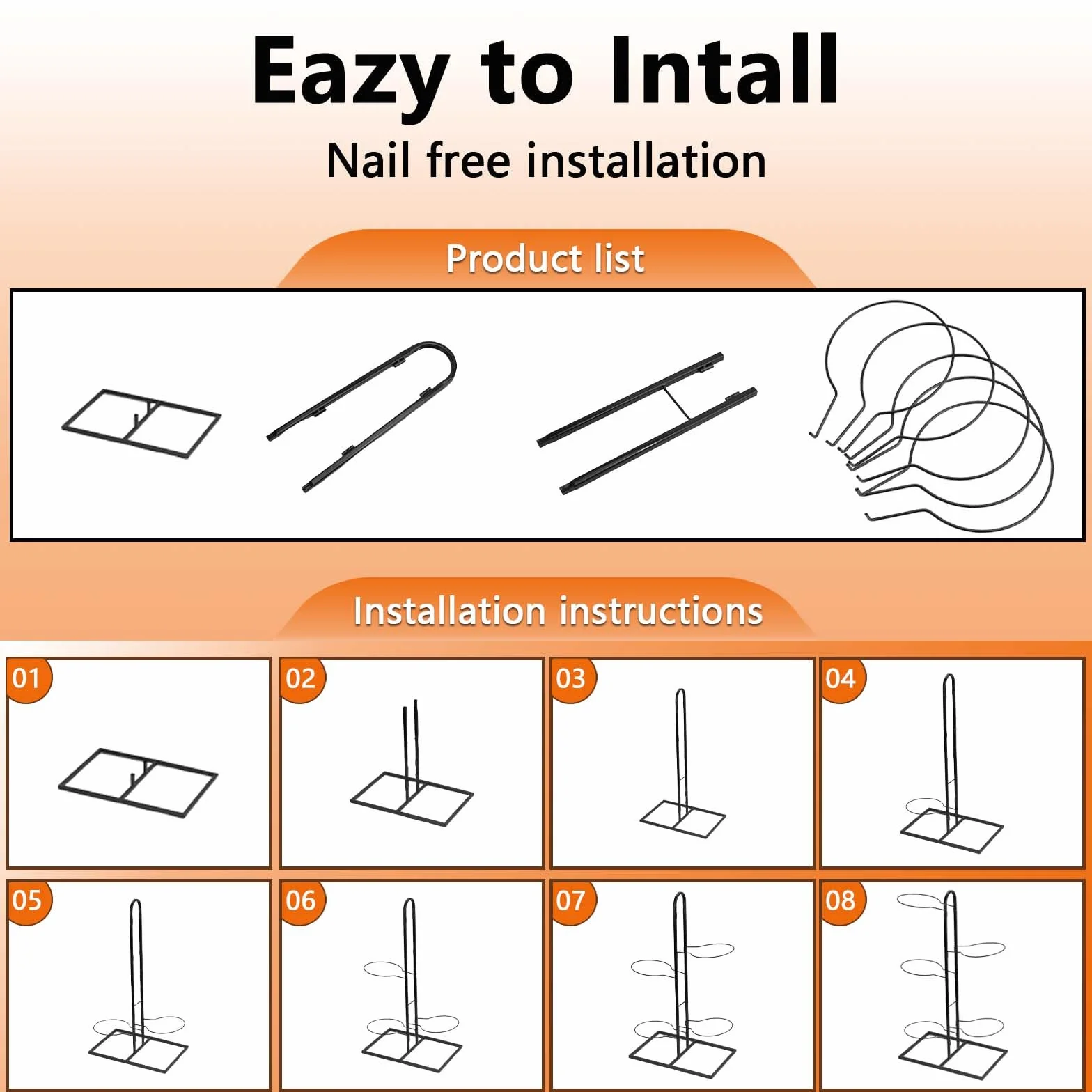 Eazy to Intall

Nail free installation

Product list

Installation instructions

01

02

03

04

05

06

07

08