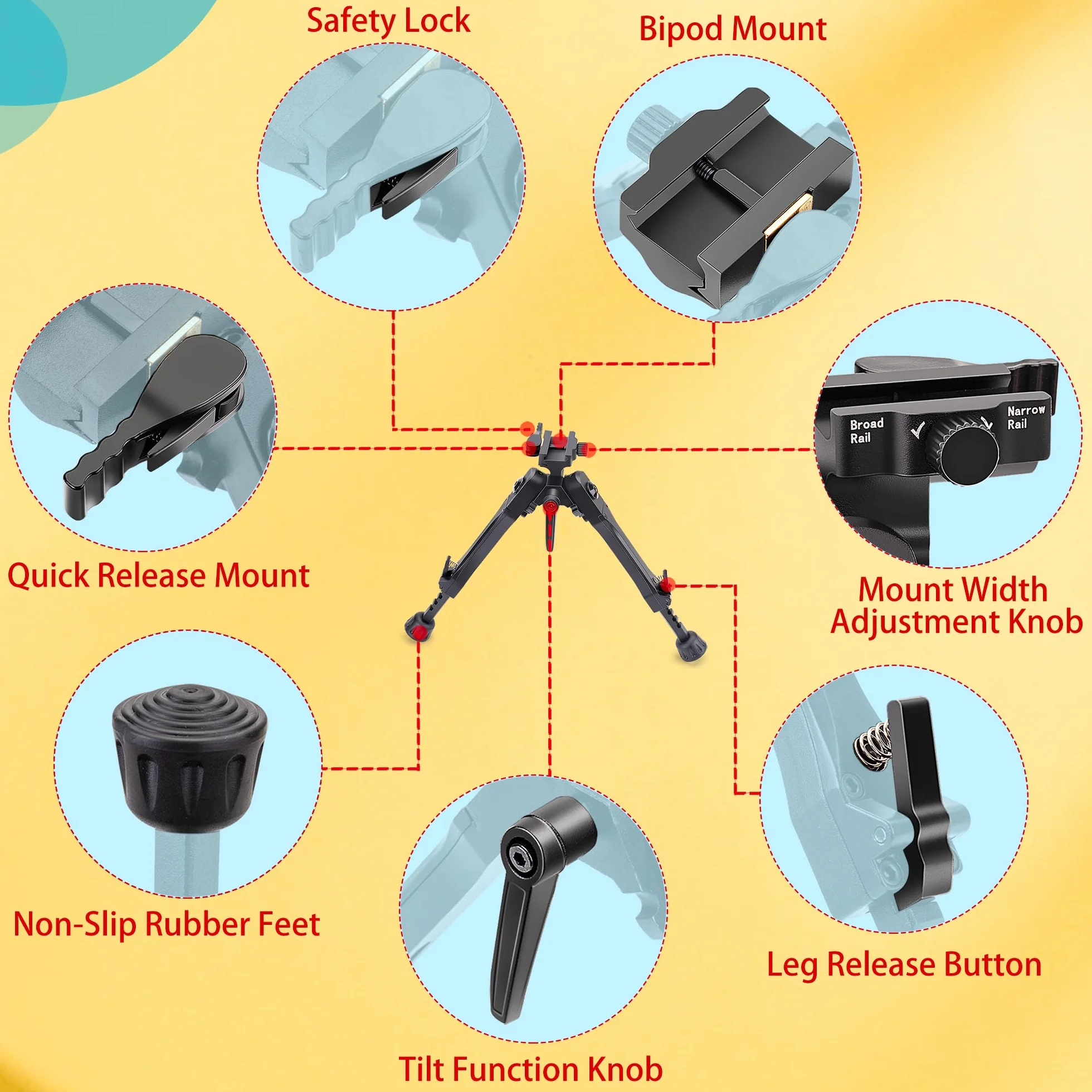 Safety Lock

Bipod Mount

Broad Rail

Narrow Rail

Quick Release Mount

Mount Width Adjustment Knob

Non-Slip Rubber Feet

Leg Release Button

Tilt Function Knob