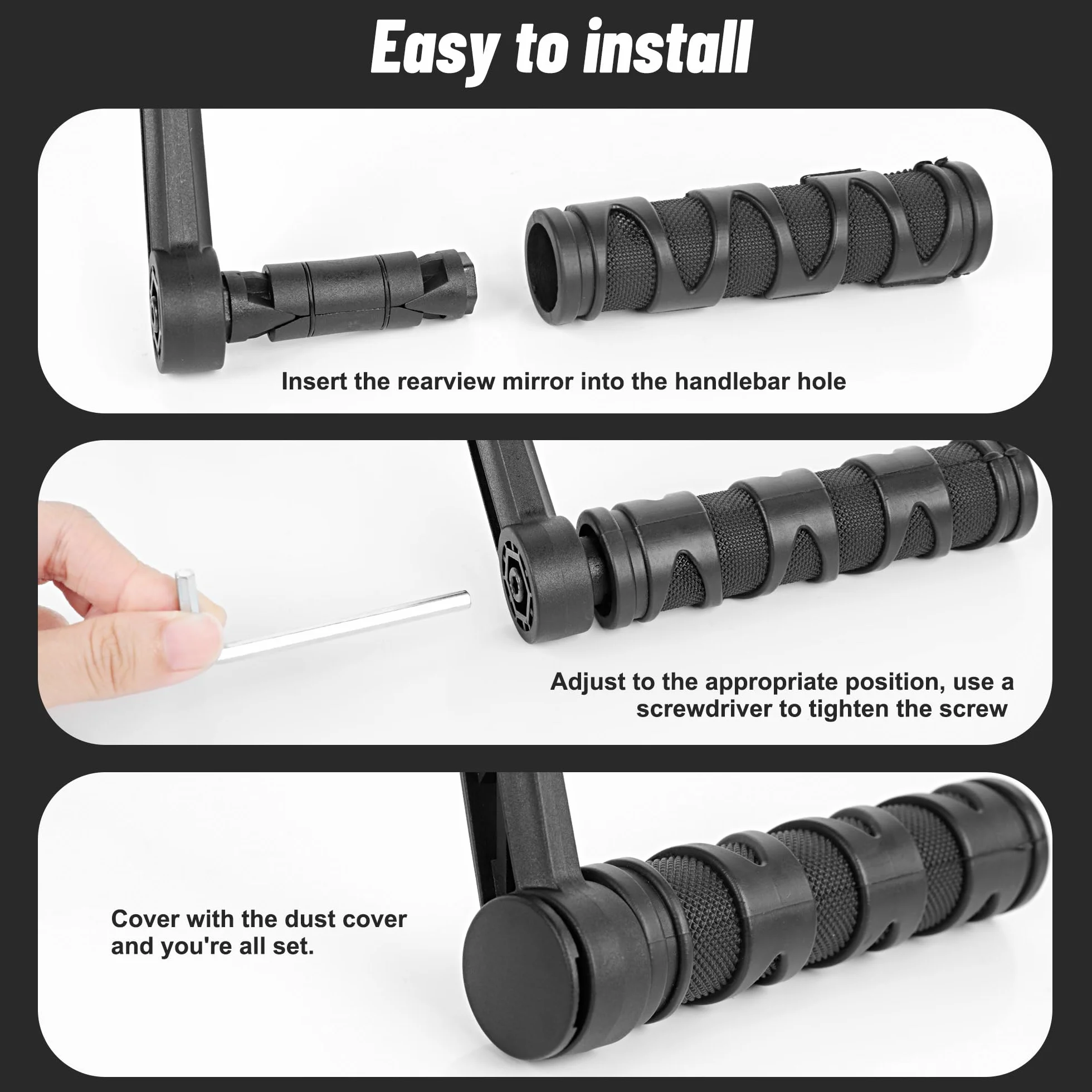 Easy to install

Insert the rearview mirror into the handlebar hole

Adjust to the appropriate position, use a screwdriver to tighten the screw

Cover with the dust cover and you're all set.