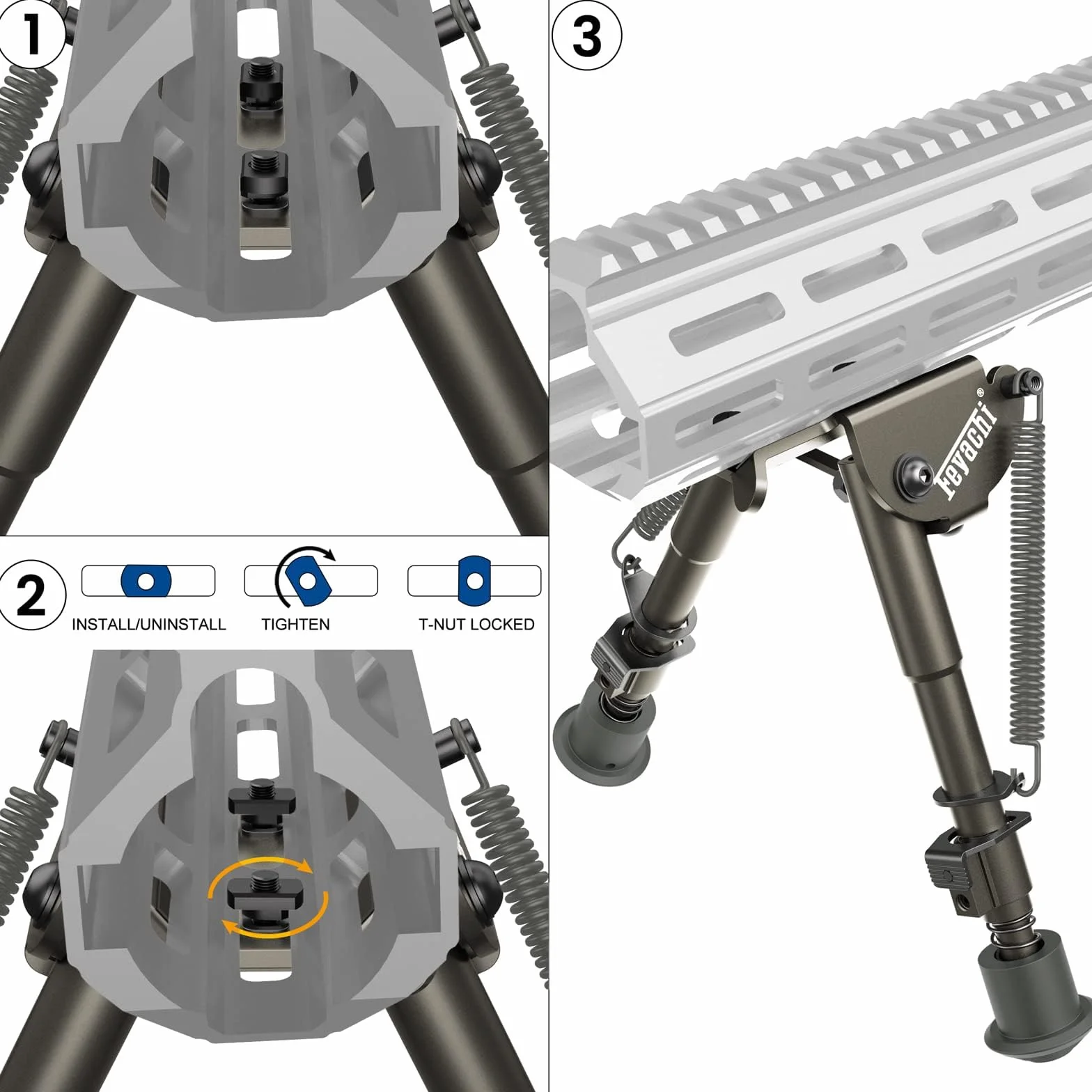 1

3

Feyachi®

2

INSTALL/UNINSTALL

TIGHTEN

T-NUT LOCKED