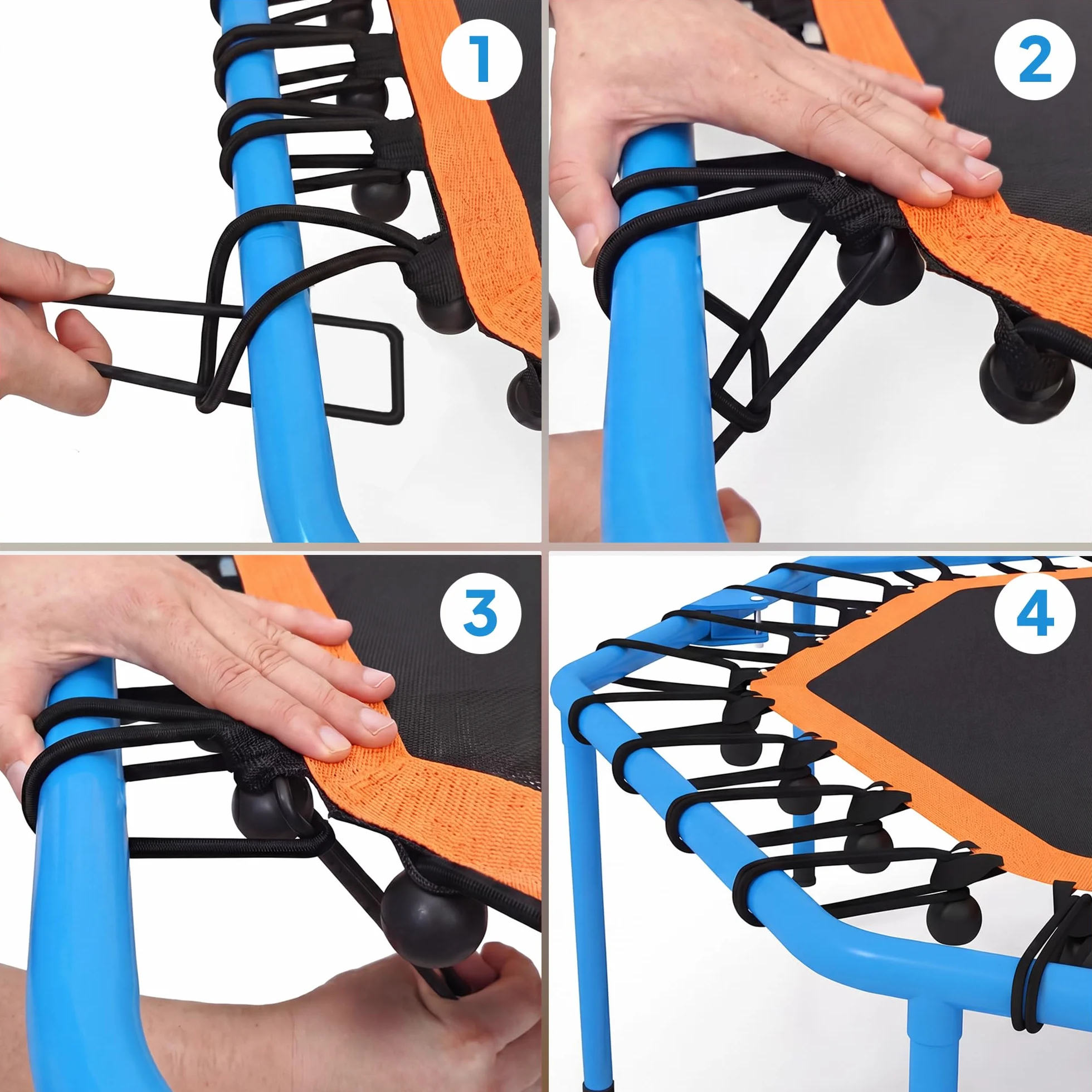 1

2

3

4