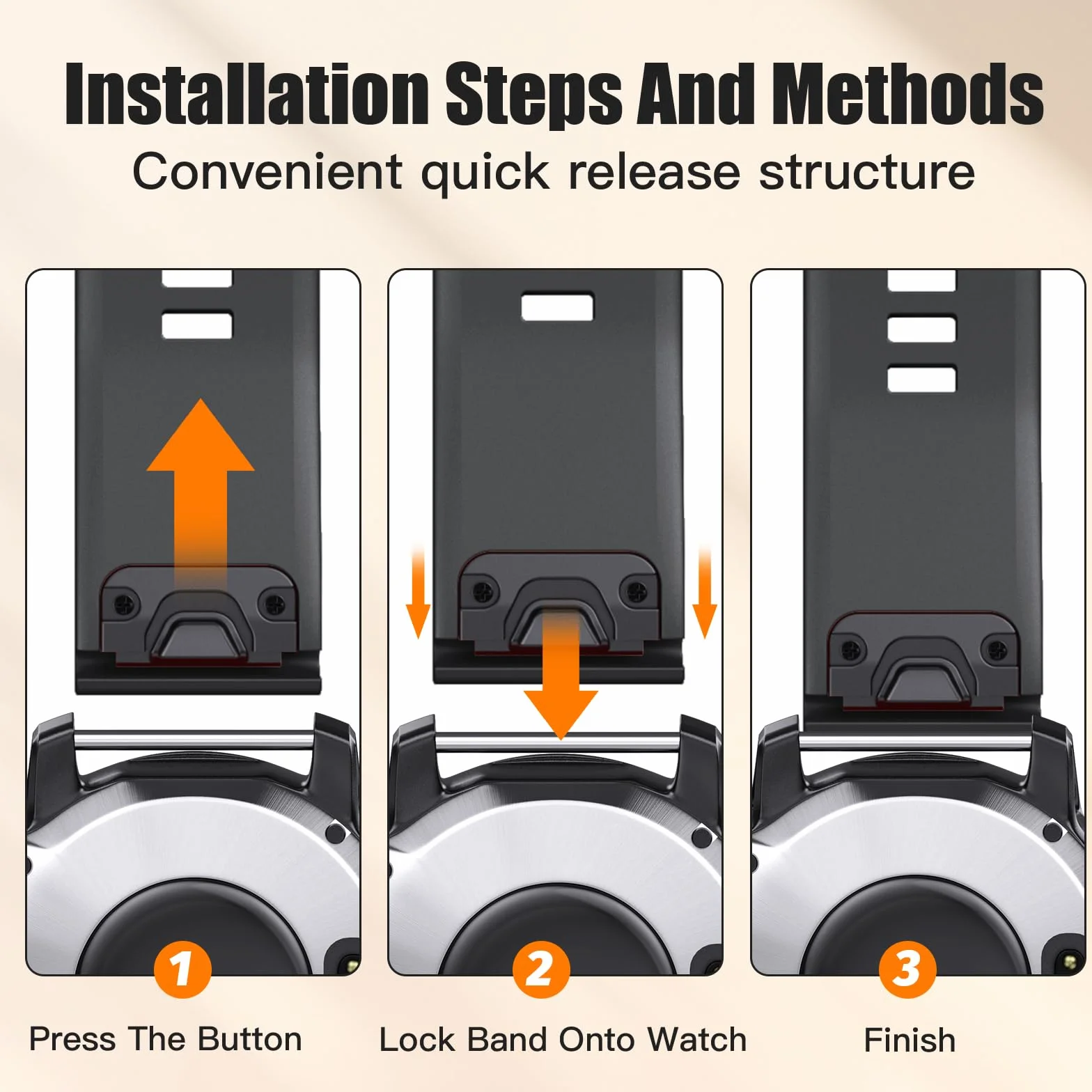 Installation Steps And Methods

Convenient quick release structure

1

Press The Button

2

Lock Band Onto Watch

3

Finish