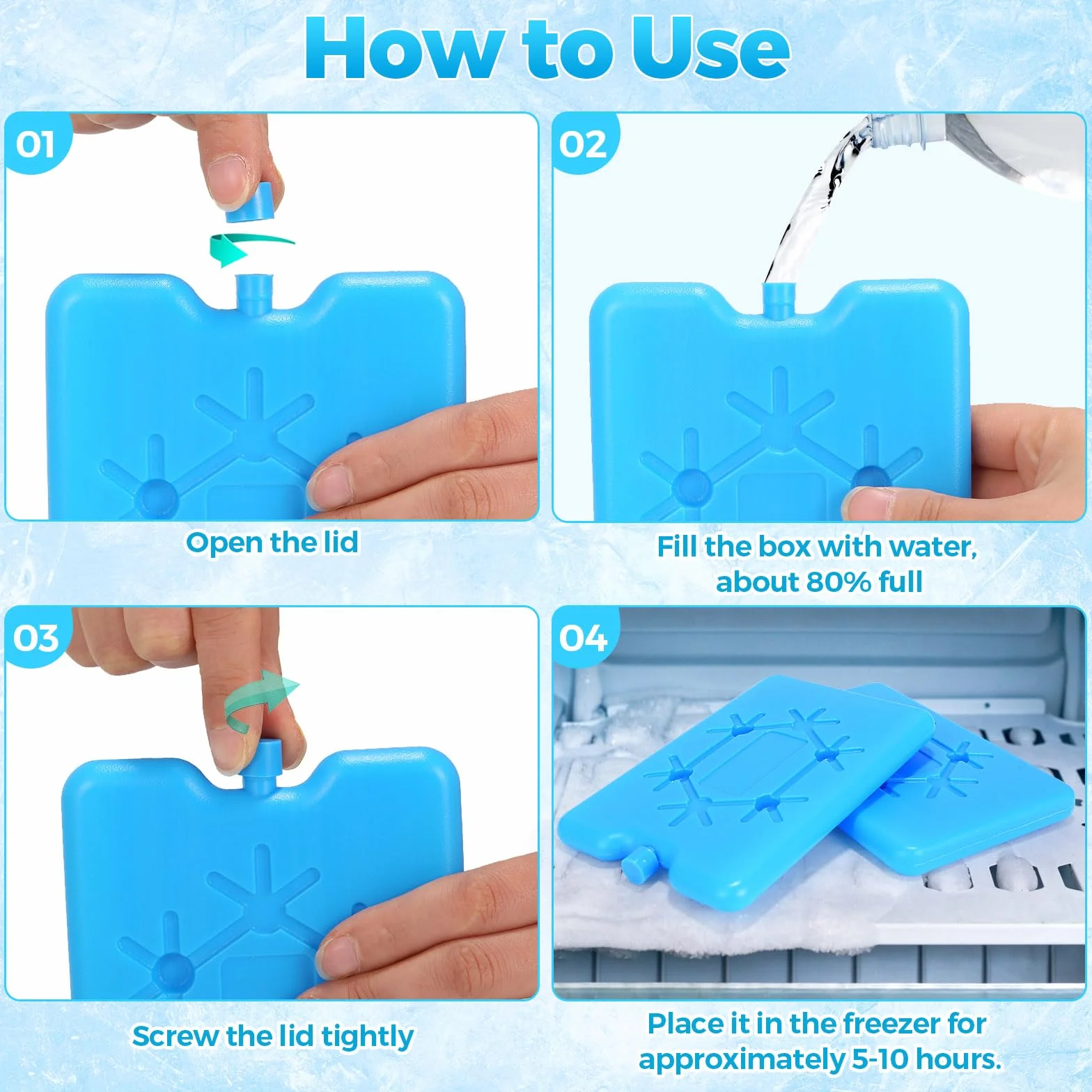 How to Use

01

Open the lid

02

Fill the box with water, about 80% full

03

Screw the lid tightly

04

Place it in the freezer for approximately 5-10 hours.