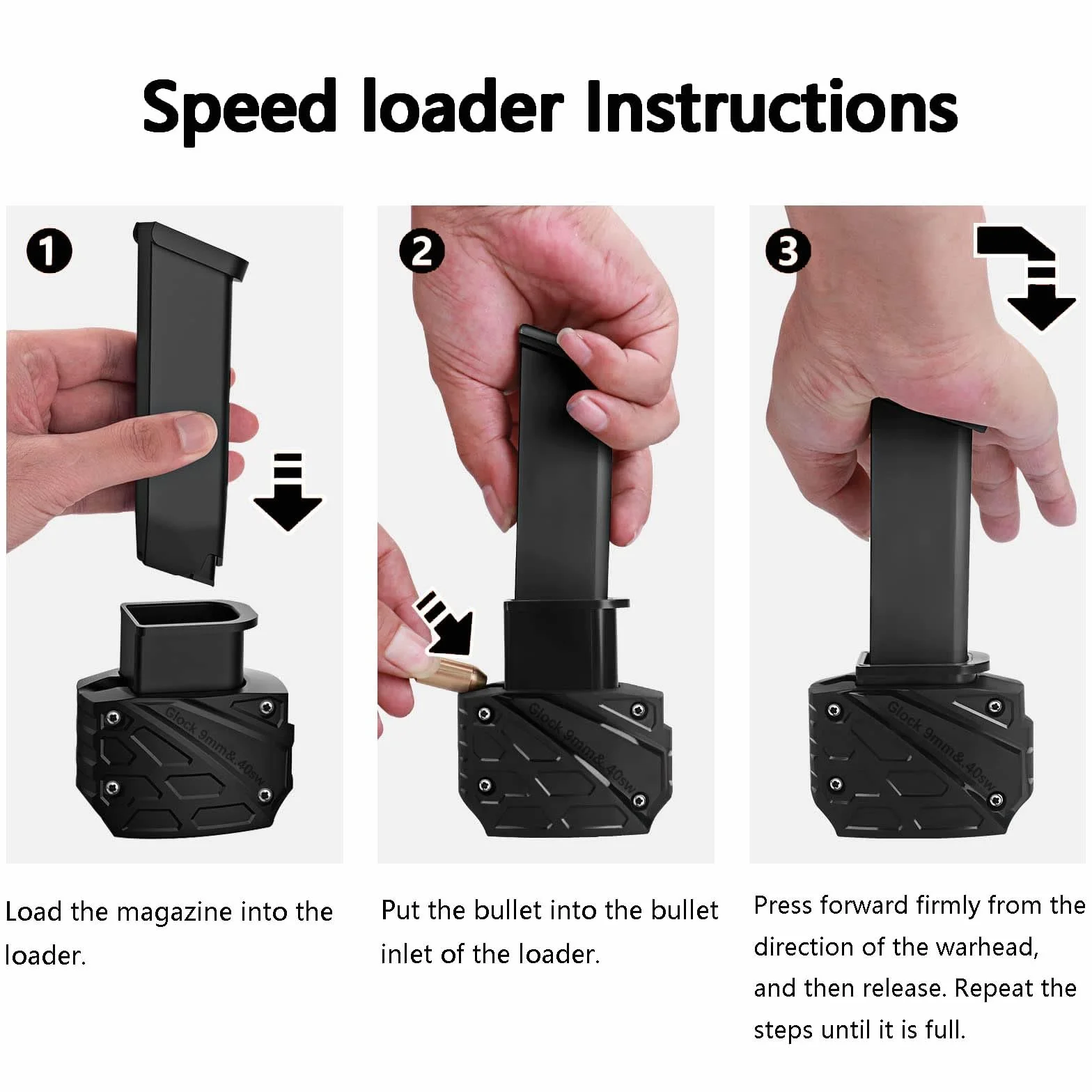 Speed loader Instructions

1

Glock 9mm&.40sw

Load the magazine into the loader.

2

Glock 9mm&.40sw

Put the bullet into the bullet inlet of the loader.

3

Glock 9mm&.40sw

Press forward firmly from the direction of the warhead, and then release. Repeat the steps until it is full.