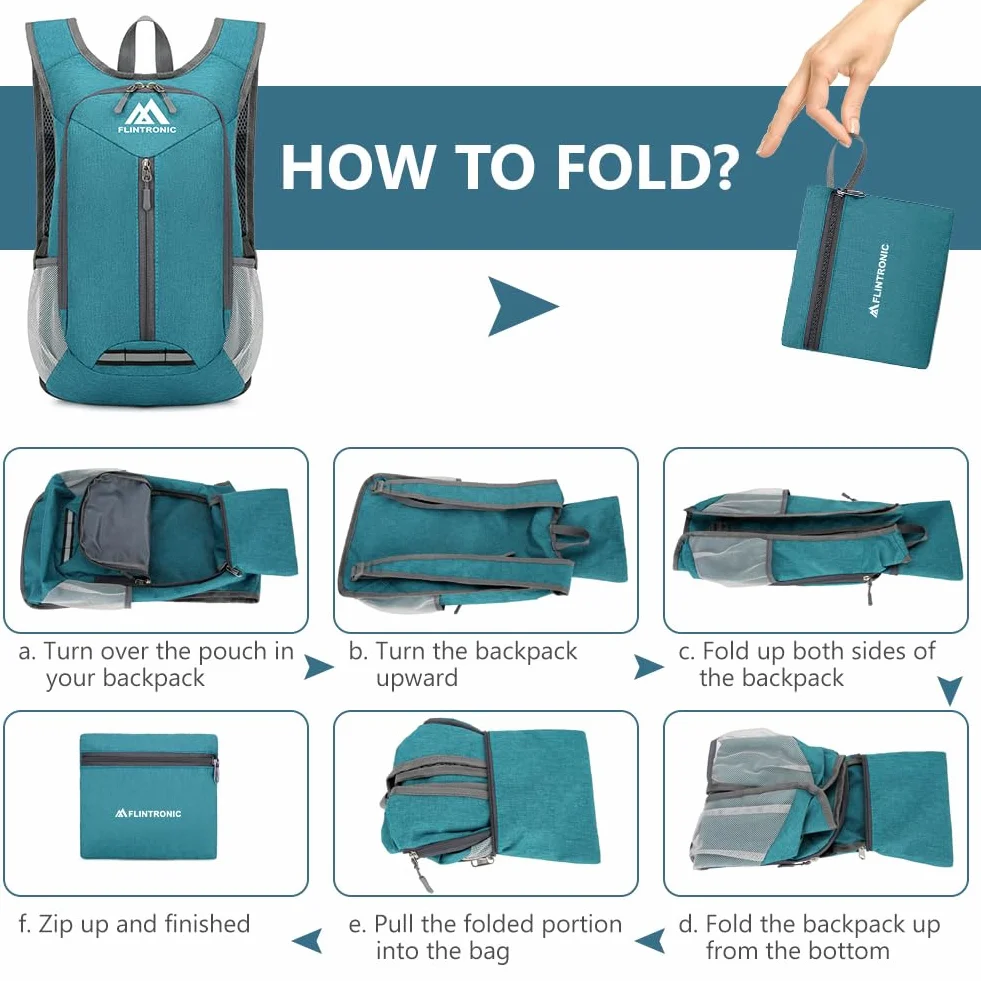 FLINTRONIC

HOW TO FOLD?

FLINTRONIC

a. Turn over the pouch in your backpack

b. Turn the backpack upward

c. Fold up both sides of the backpack

FLINTRONIC

f. Zip up and finished

e. Pull the folded portion into the bag

d. Fold the backpack up from the bottom