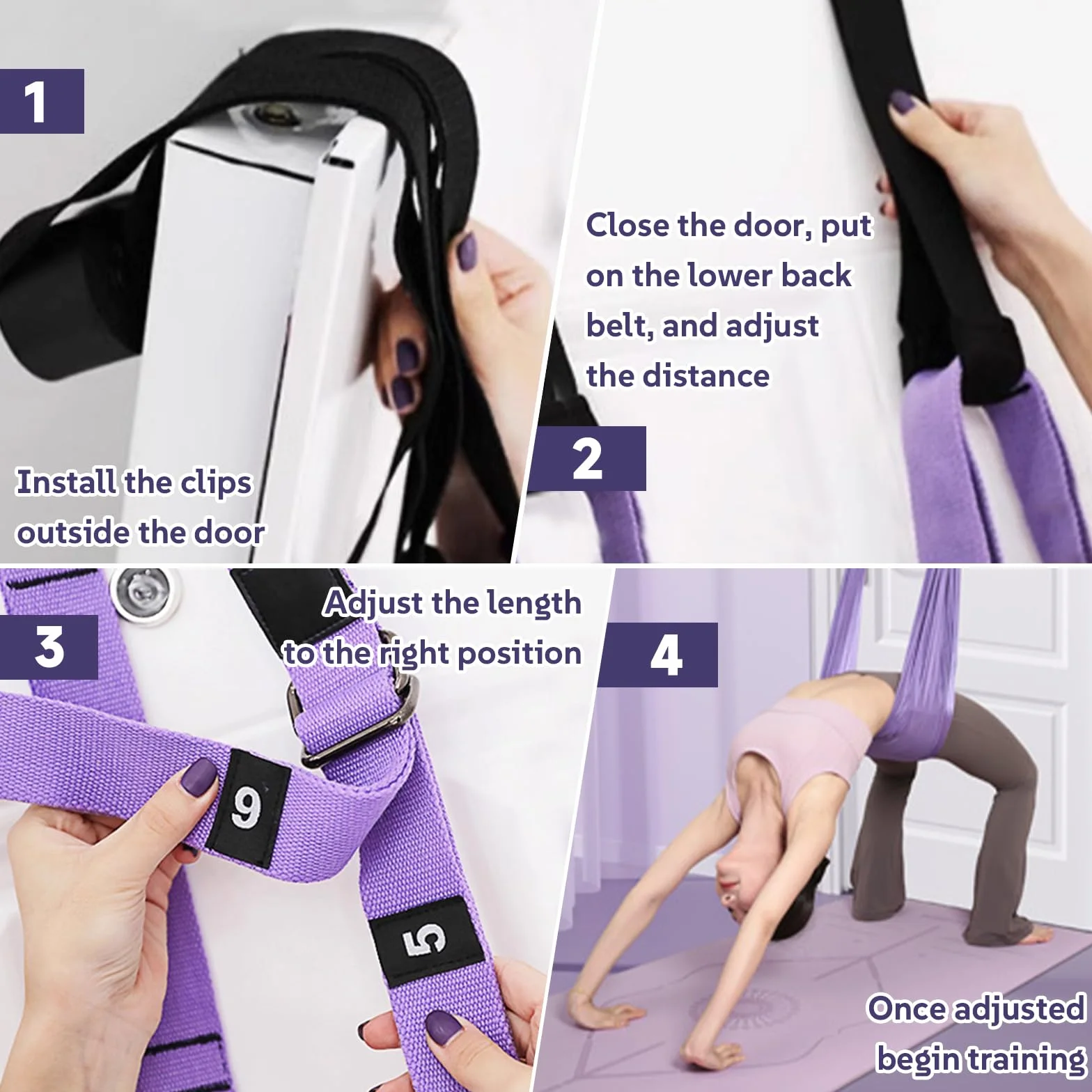 1

Install the clips outside the door

Close the door, put on the lower back belt, and adjust the distance

2

3

Adjust the length to the right position

9

5

4

Once adjusted begin training