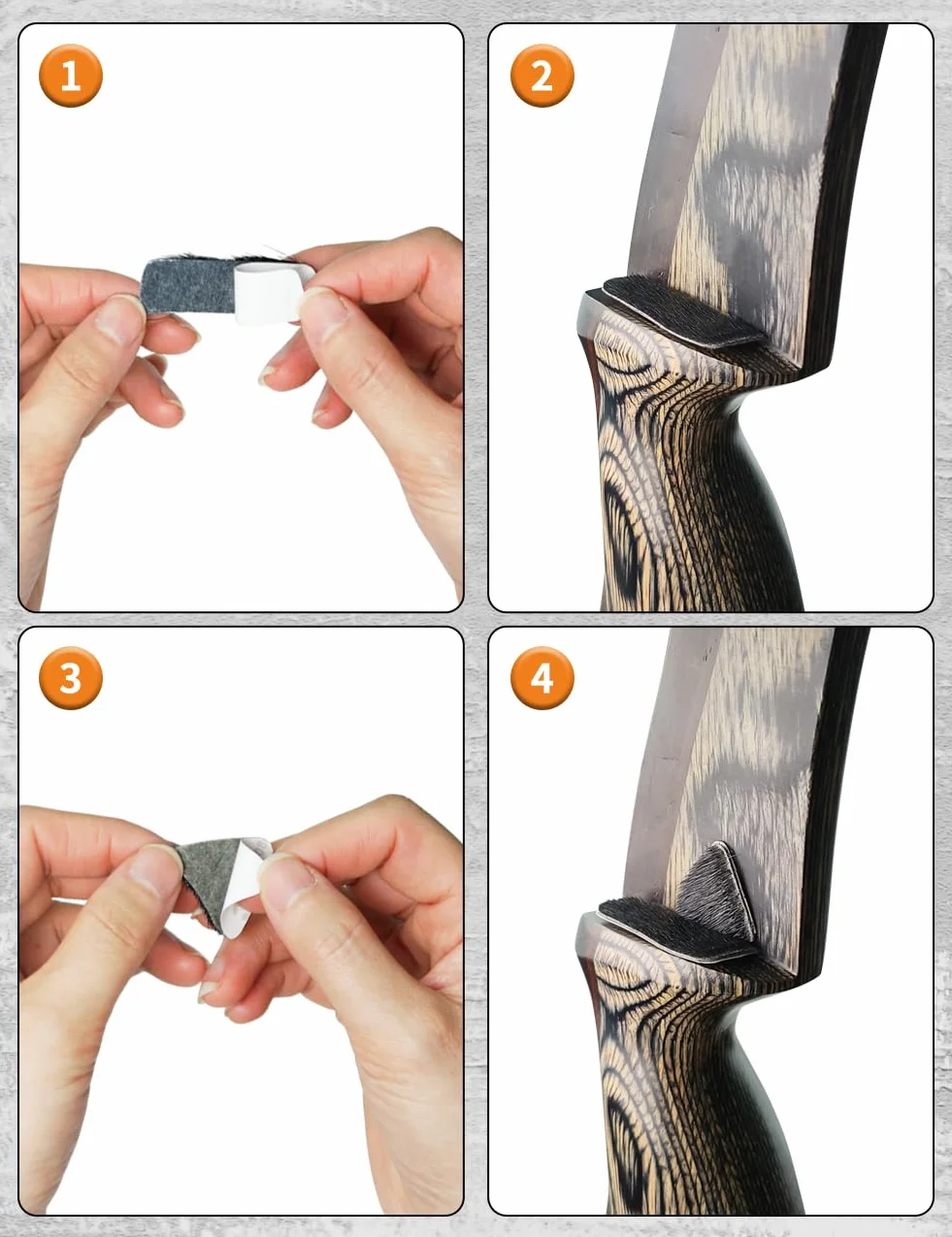 1
2
3
4