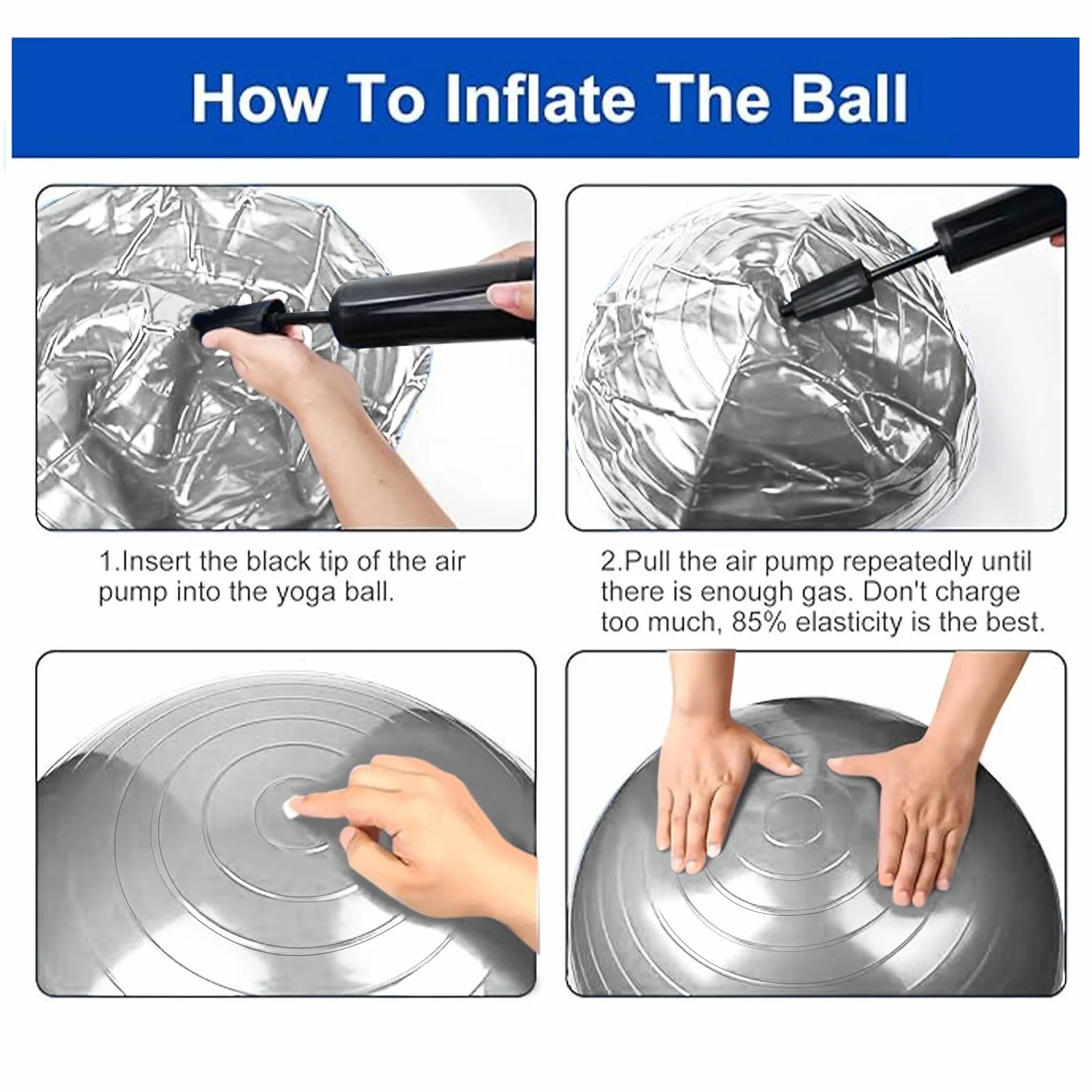 How To Inflate The Ball

1.Insert the black tip of the air pump into the yoga ball.

2.Pull the air pump repeatedly until there is enough gas. Don't charge too much, 85% elasticity is the best.