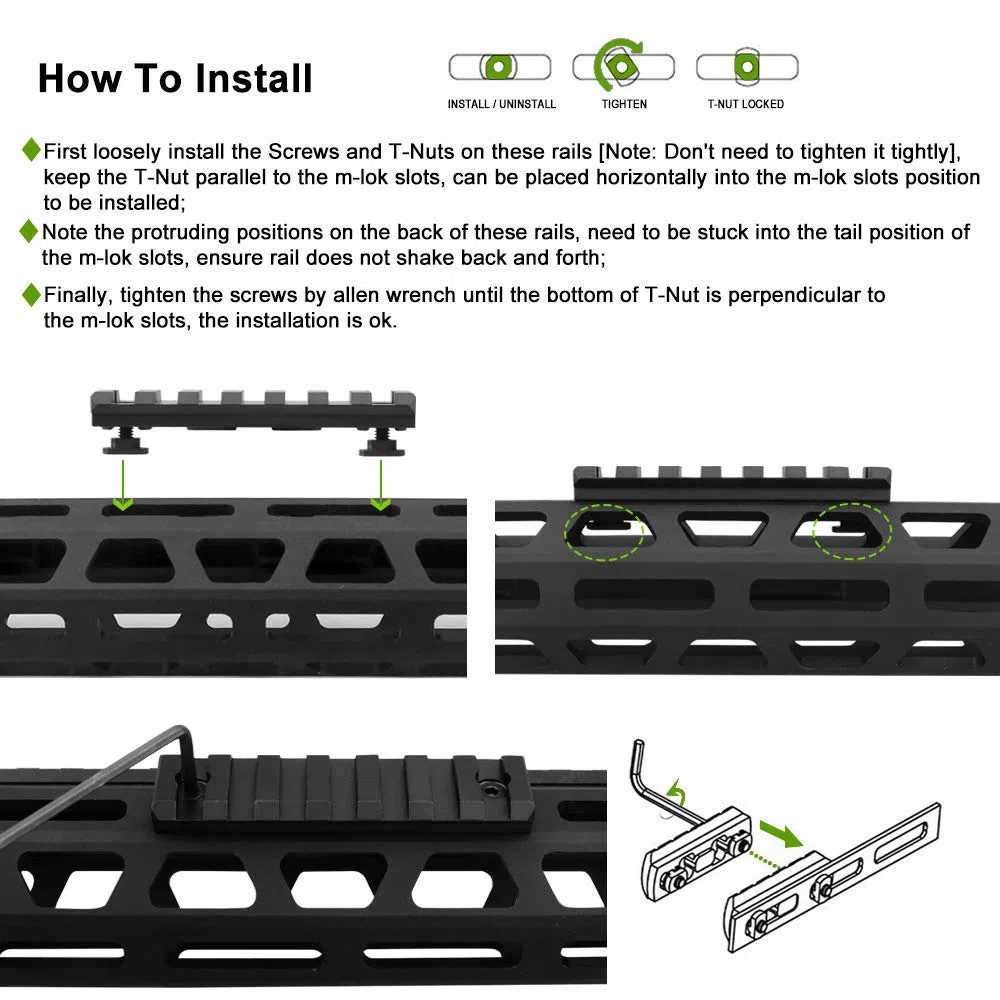 How To Install

INSTALL / UNINSTALL

TIGHTEN

T-NUT LOCKED

First loosely install the Screws and T-Nuts on these rails [Note: Don't need to tighten it tightly], keep the T-Nut parallel to the m-lok slots, can be placed horizontally into the m-lok slots position to be installed;

Note the protruding positions on the back of these rails, need to be stuck into the tail position of the m-lok slots, ensure rail does not shake back and forth;

Finally, tighten the screws by allen wrench until the bottom of T-Nut is perpendicular to the m-lok slots, the installation is ok.