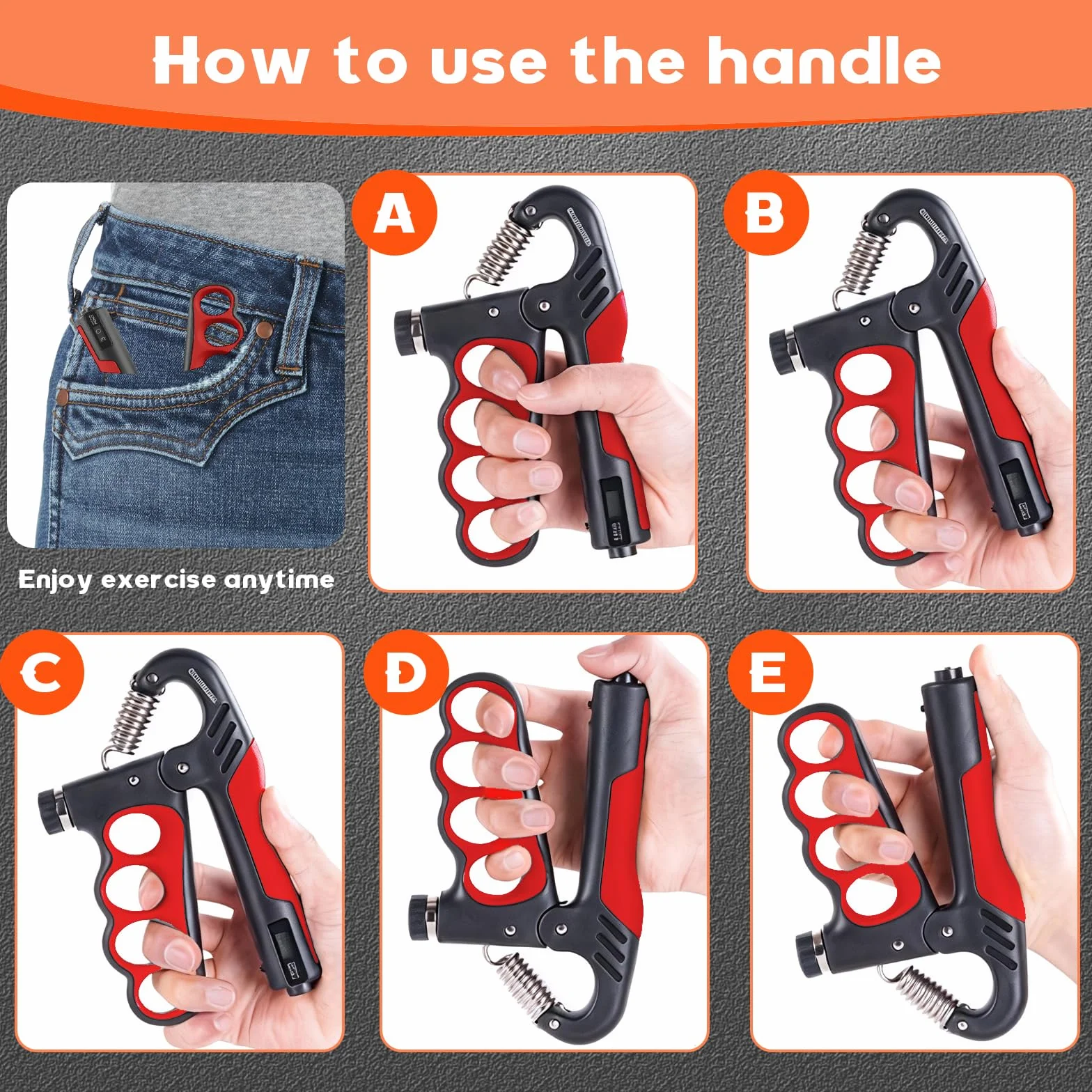 How to use the handle

Enjoy exercise anytime

A

B

C

D

E