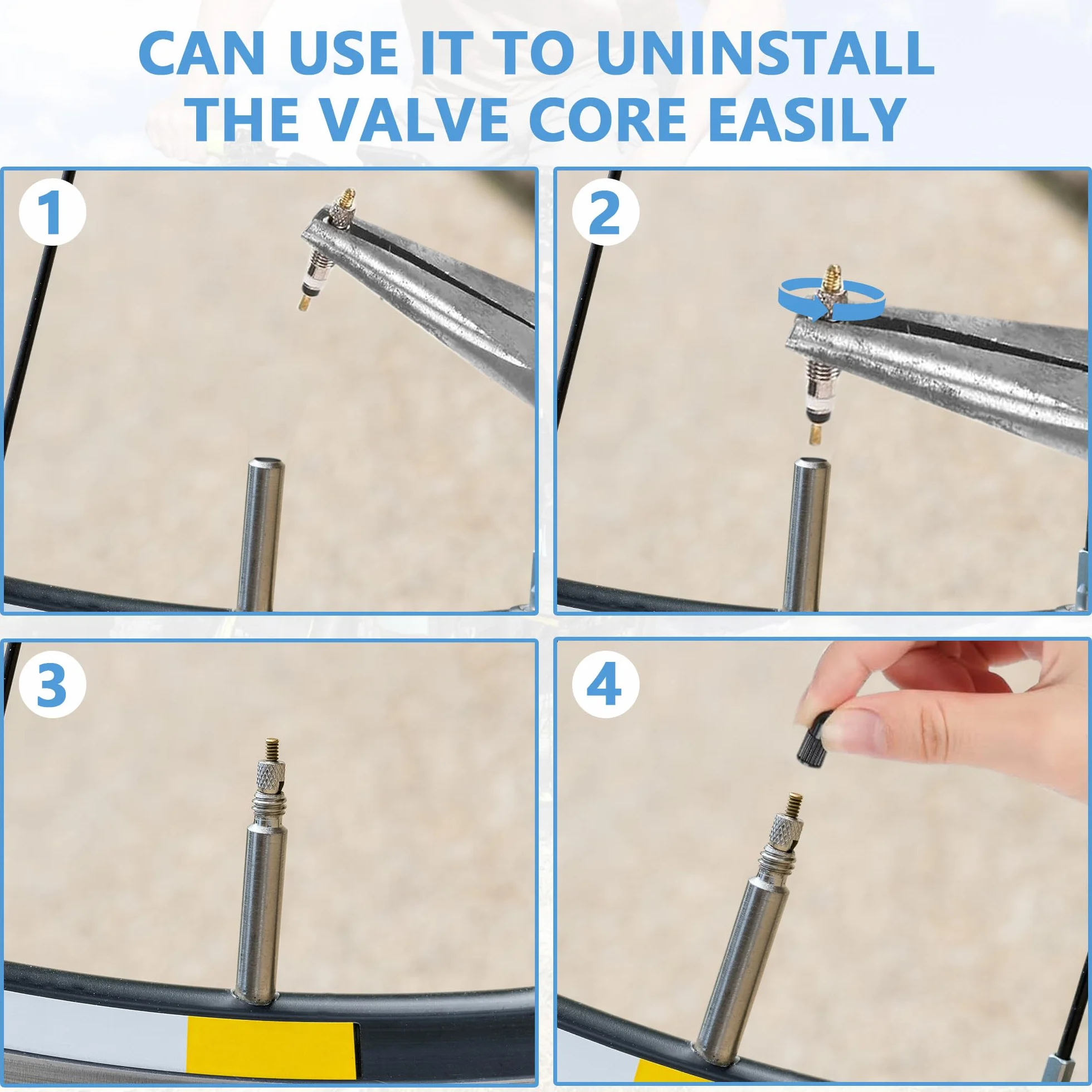 CAN USE IT TO UNINSTALL THE VALVE CORE EASILY

1

2

3

4