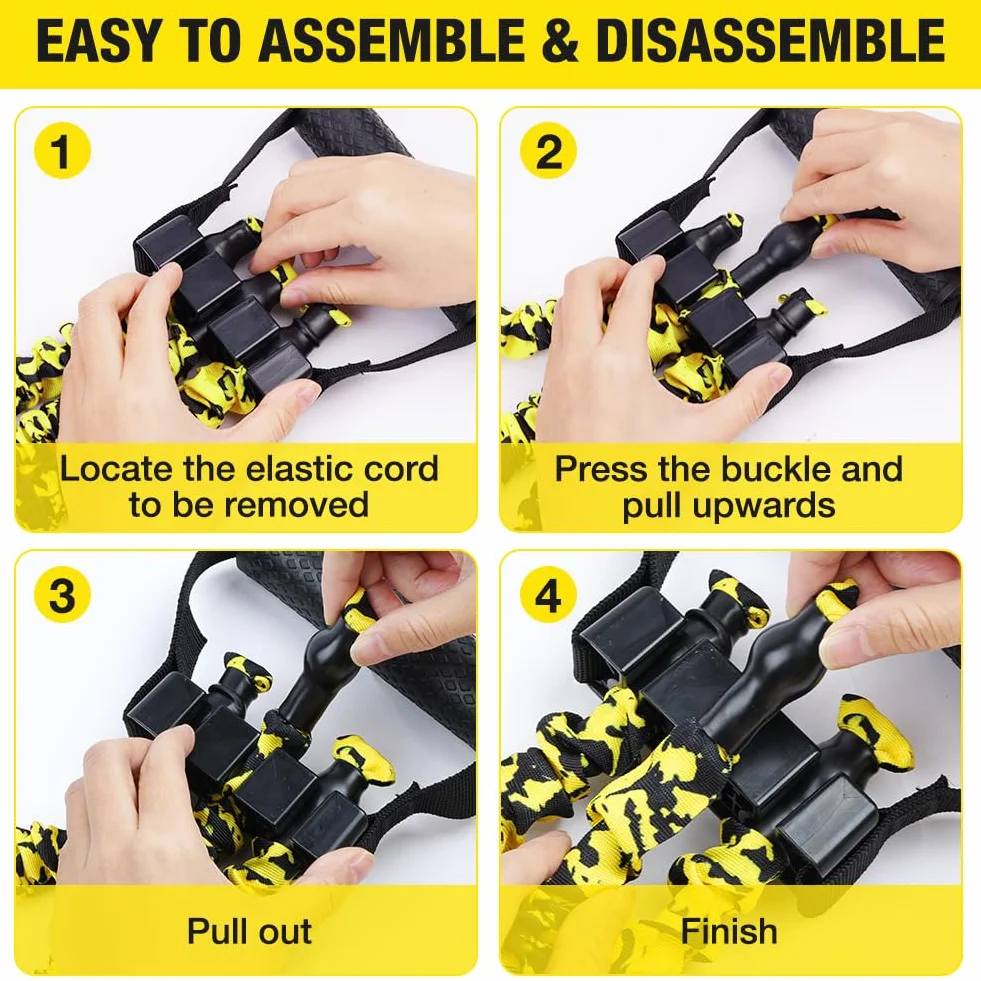 EASY TO ASSEMBLE & DISASSEMBLE

1

Locate the elastic cord to be removed

2

Press the buckle and pull upwards

3

Pull out

4

Finish