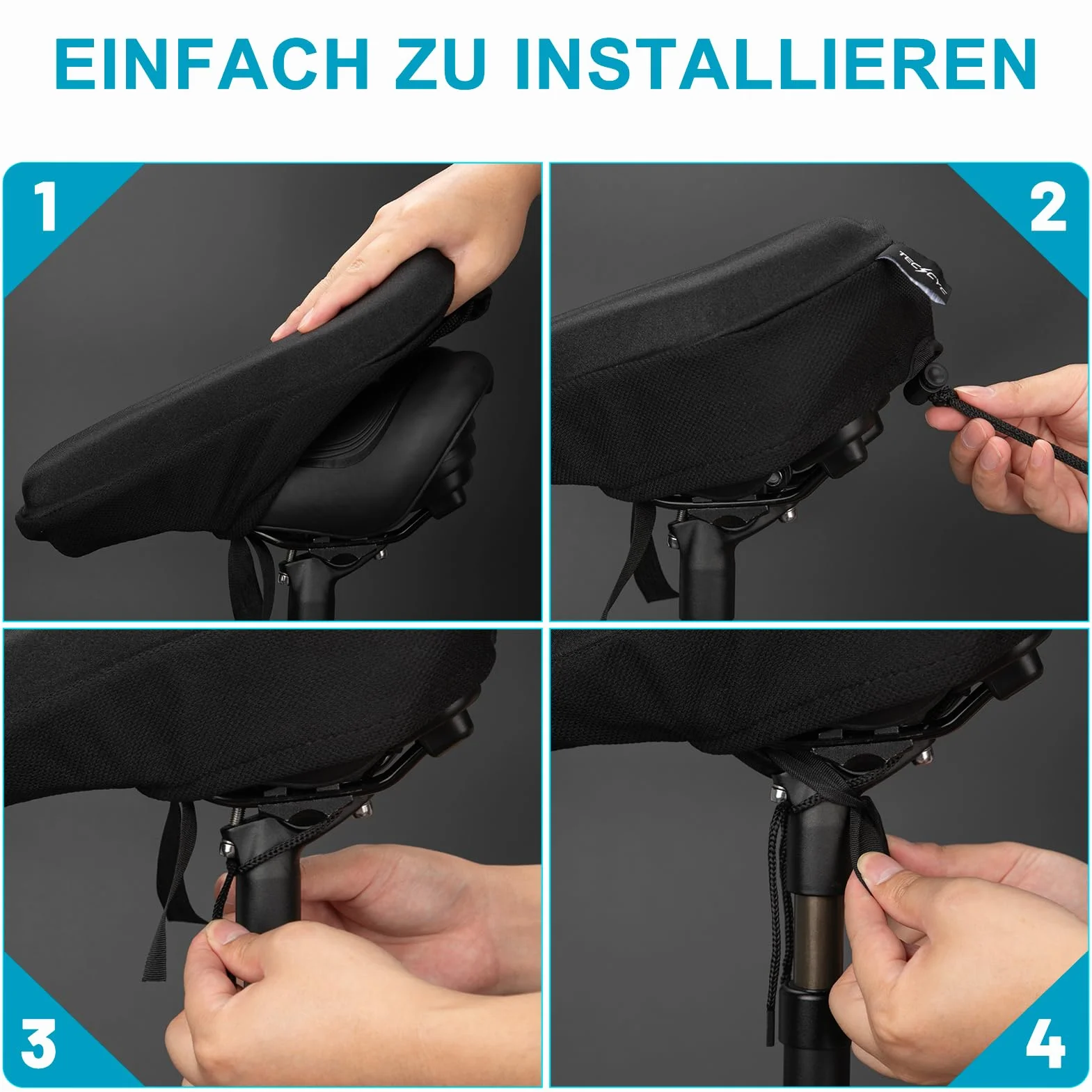 EINFACH ZU INSTALLIEREN

1

2

TECCYC

3

4