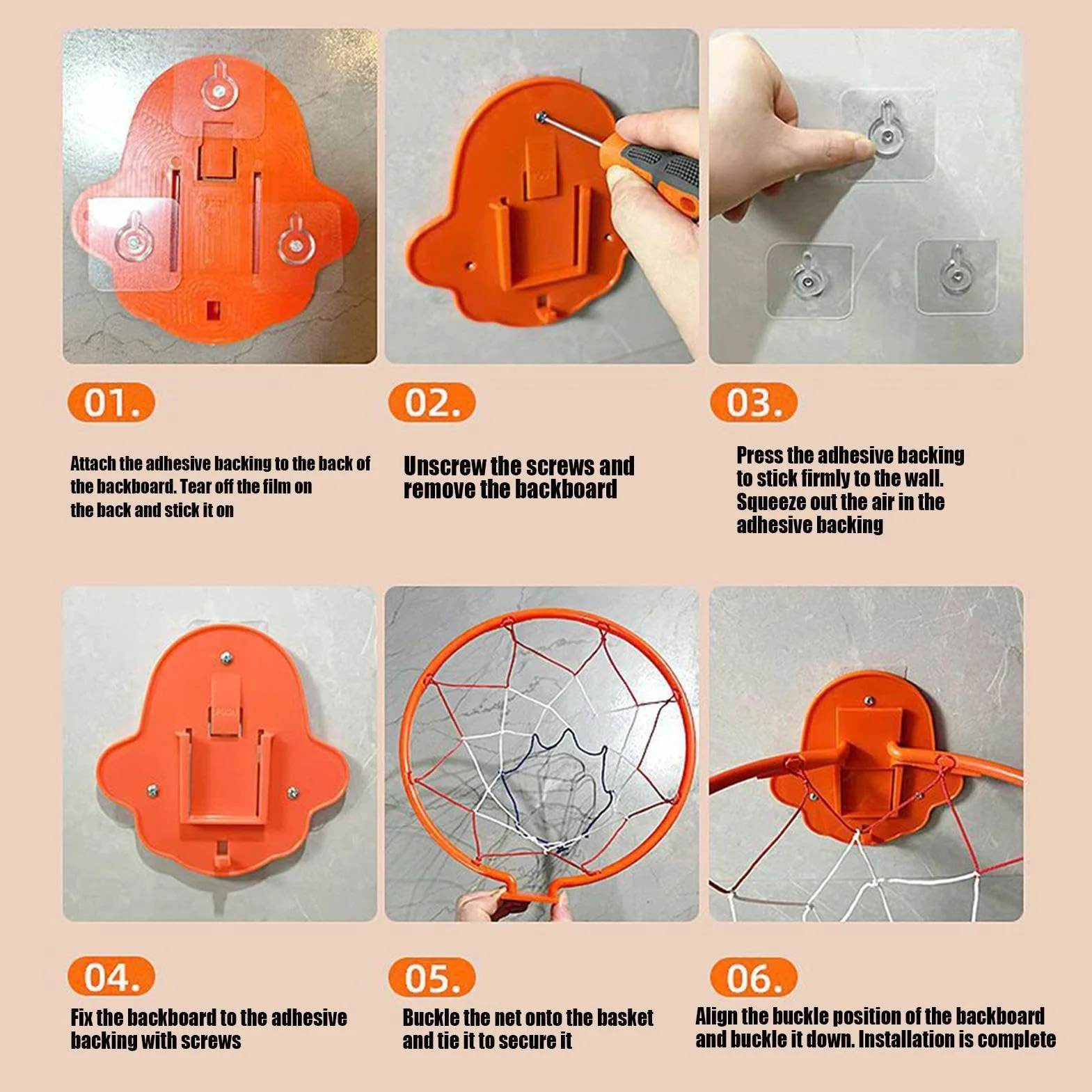 01.

Attach the adhesive backing to the back of the backboard. Tear off the film on the back and stick it on

02.

Unscrew the screws and remove the backboard

03.

Press the adhesive backing to stick firmly to the wall. Squeeze out the air in the adhesive backing

04.

Fix the backboard to the adhesive backing with screws

05.

Buckle the net onto the basket and tie it to secure it

06.

Align the buckle position of the backboard and buckle it down. Installation is complete