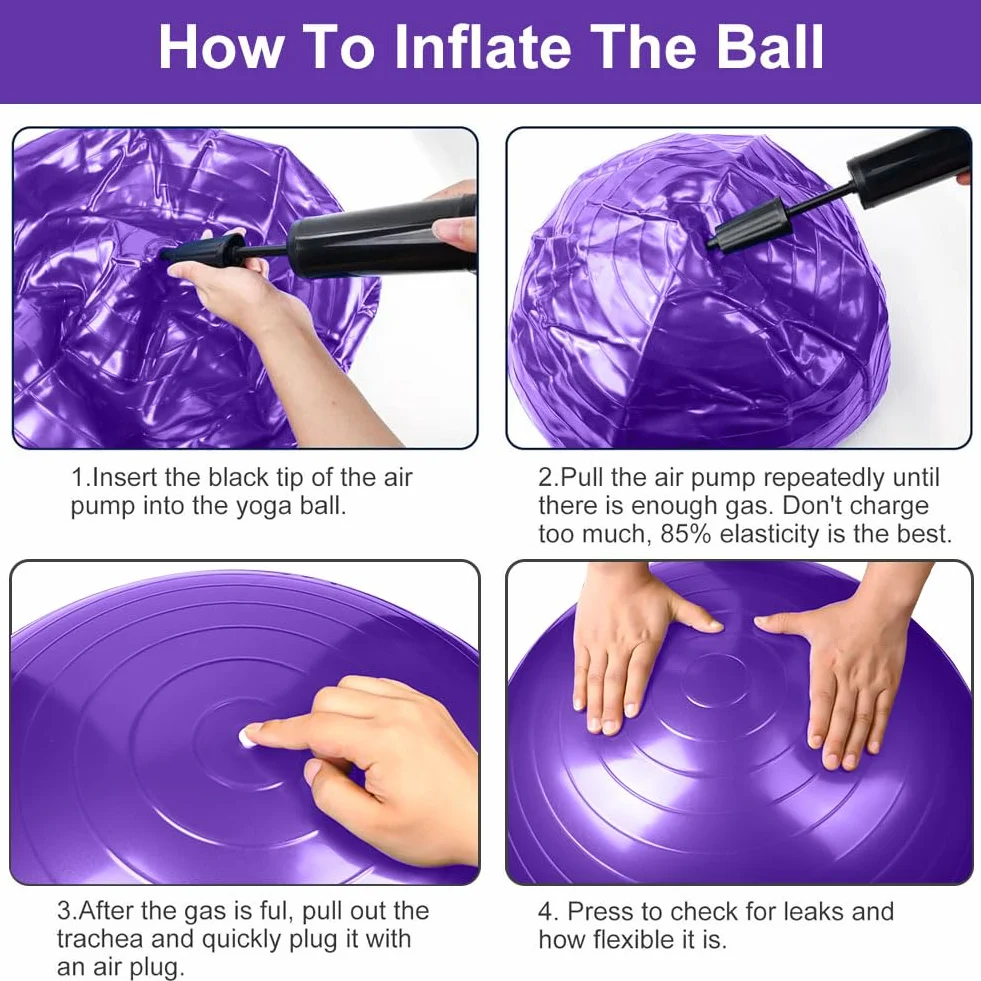 How To Inflate The Ball

1.Insert the black tip of the air pump into the yoga ball.

2.Pull the air pump repeatedly until there is enough gas. Don't charge too much, 85% elasticity is the best.

3.After the gas is ful, pull out the trachea and quickly plug it with an air plug.

4. Press to check for leaks and how flexible it is.