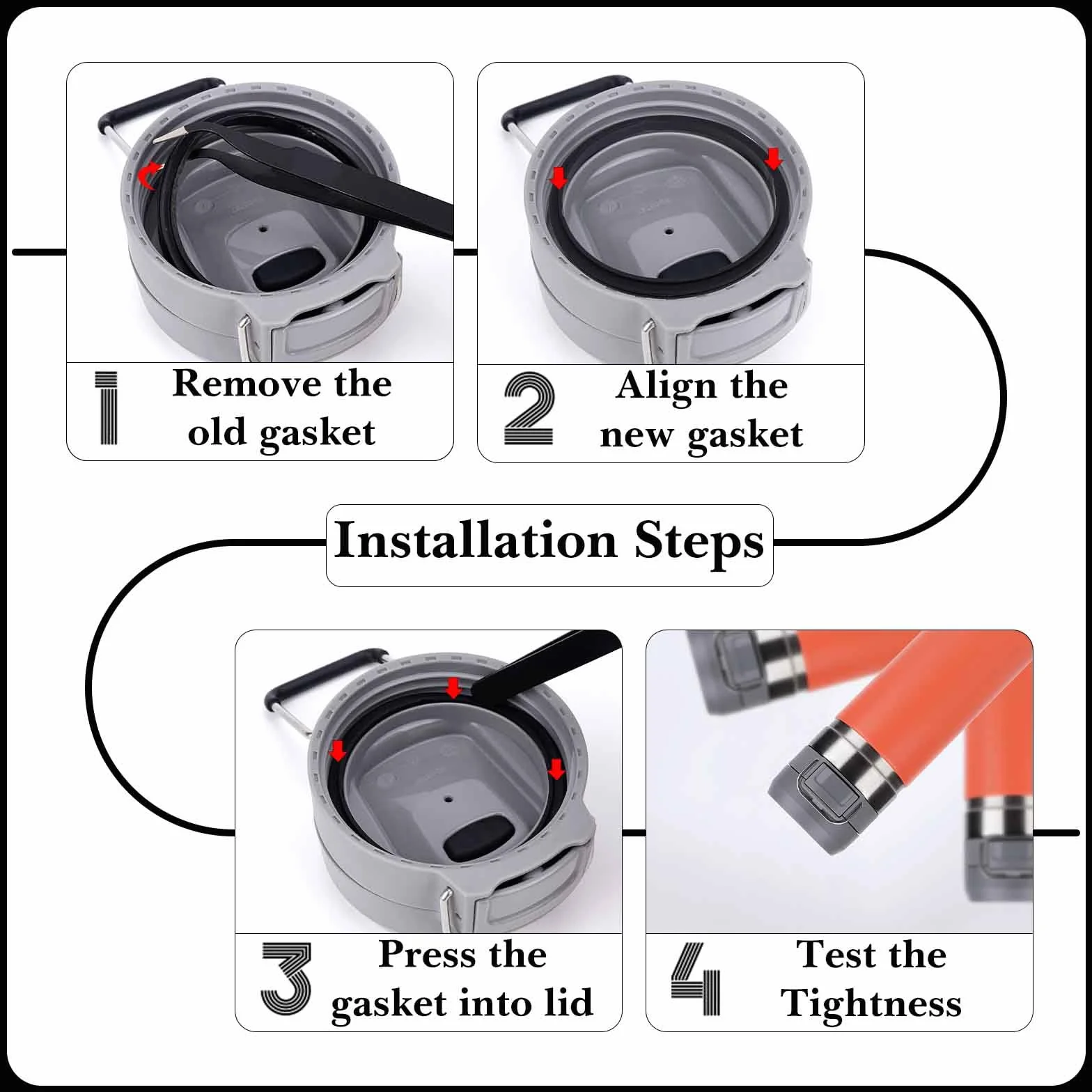 1 Remove the old gasket

2 Align the new gasket

Installation Steps

3 Press the gasket into lid

4 Test the Tightness