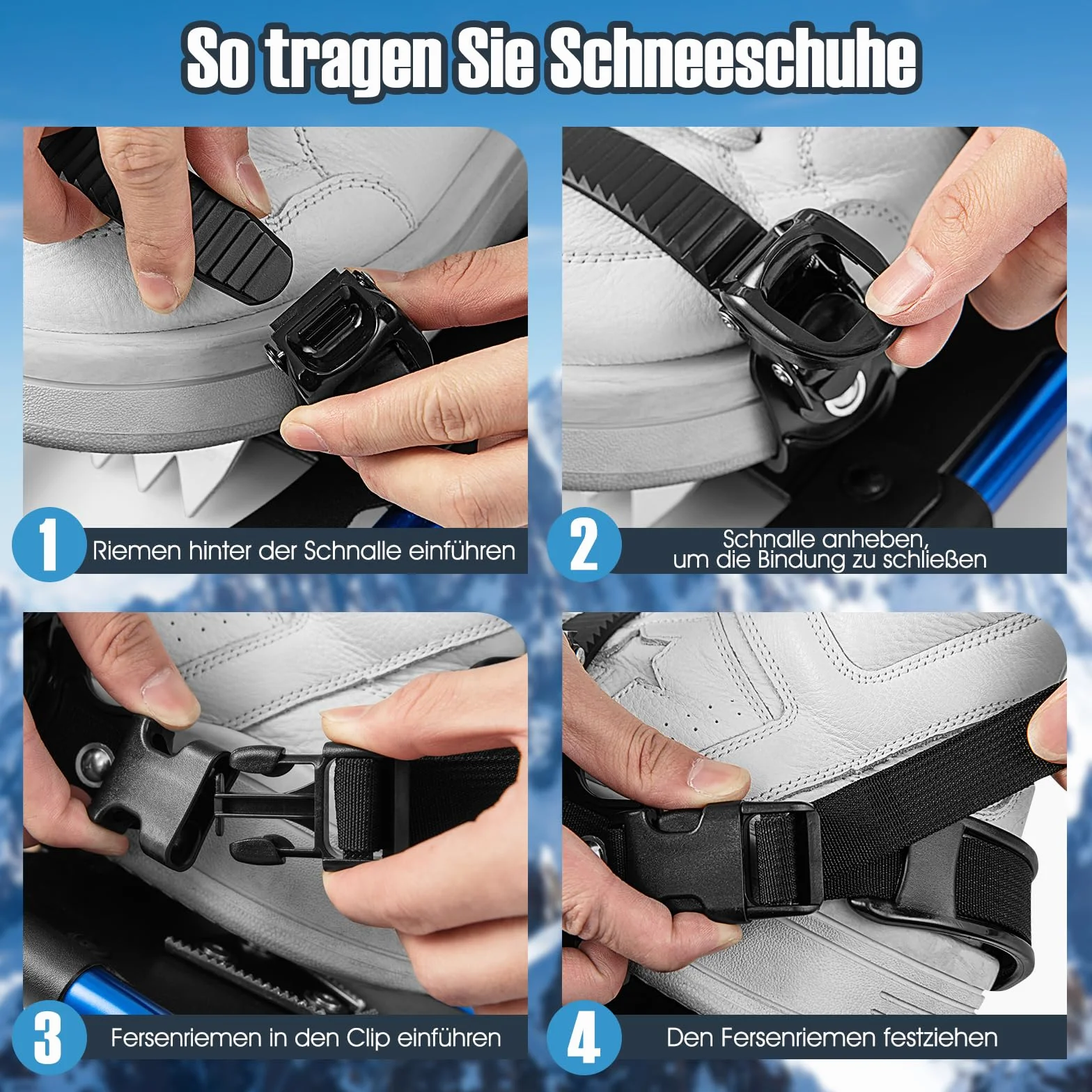 So tragen Sie Schneeschuhe

1 Riemen hinter der Schnalle einführen

2 Schnalle anheben, um die Bindung zu schließen

3 Fersenriemen in den Clip einführen

4 Den Fersenriemen festziehen