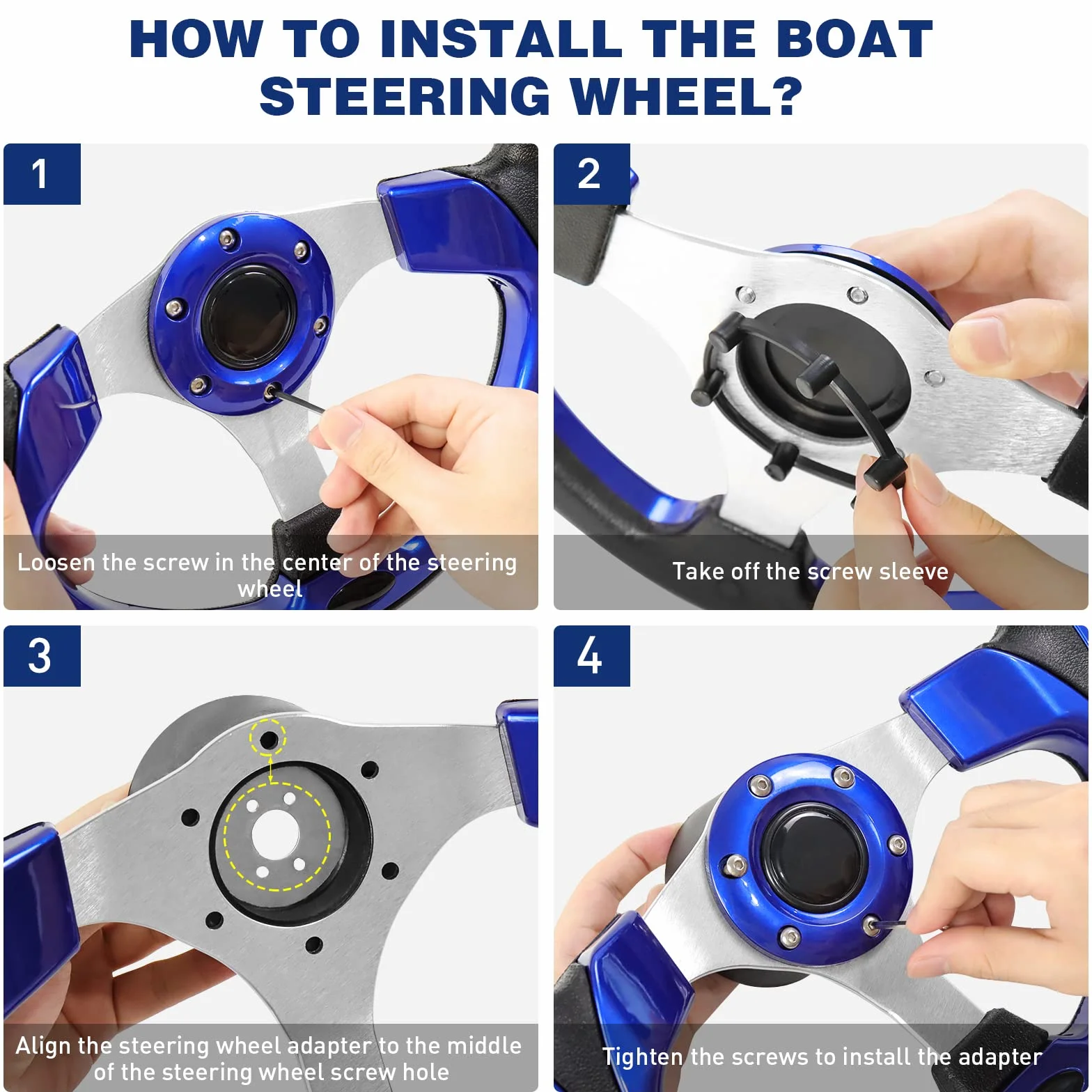 HOW TO INSTALL THE BOAT STEERING WHEEL?

1

Loosen the screw in the center of the steering wheel

2

Take off the screw sleeve

3

Align the steering wheel adapter to the middle of the steering wheel screw hole

4

Tighten the screws to install the adapter