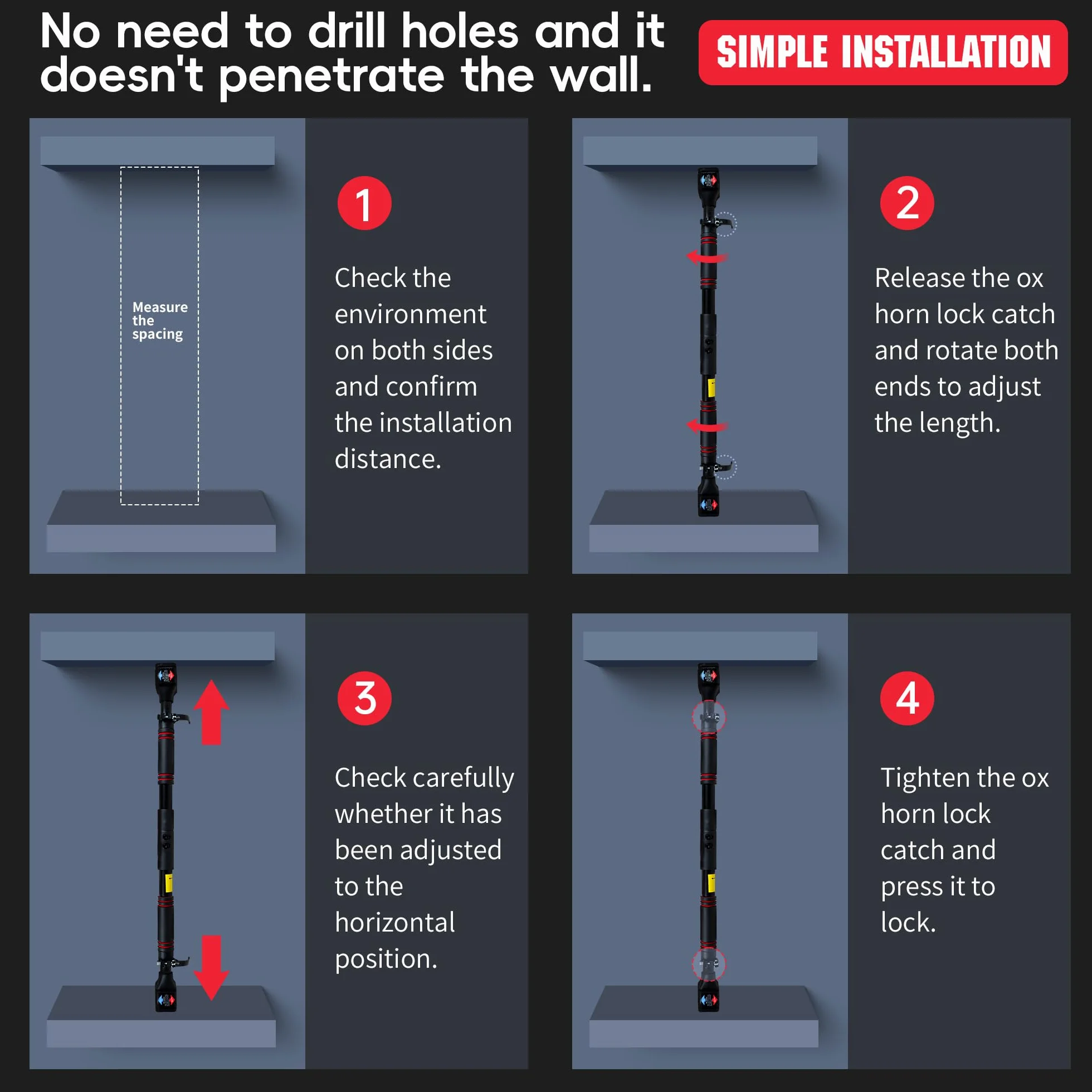 No need to drill holes and it doesn't penetrate the wall.

SIMPLE INSTALLATION

Measure the spacing

1

Check the environment on both sides and confirm the installation distance.

2

Release the ox horn lock catch and rotate both ends to adjust the length.

3

Check carefully whether it has been adjusted to the horizontal position.

4

Tighten the ox horn lock catch and press it to lock.