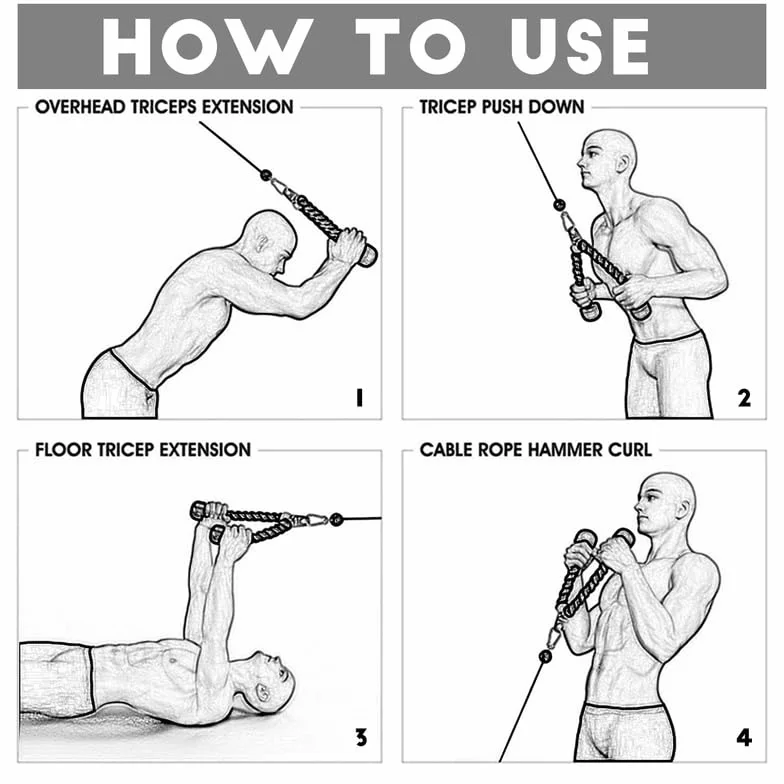 HOW TO USE

OVERHEAD TRICEPS EXTENSION

1

TRICEP PUSH DOWN

2

FLOOR TRICEP EXTENSION

3

CABLE ROPE HAMMER CURL

4