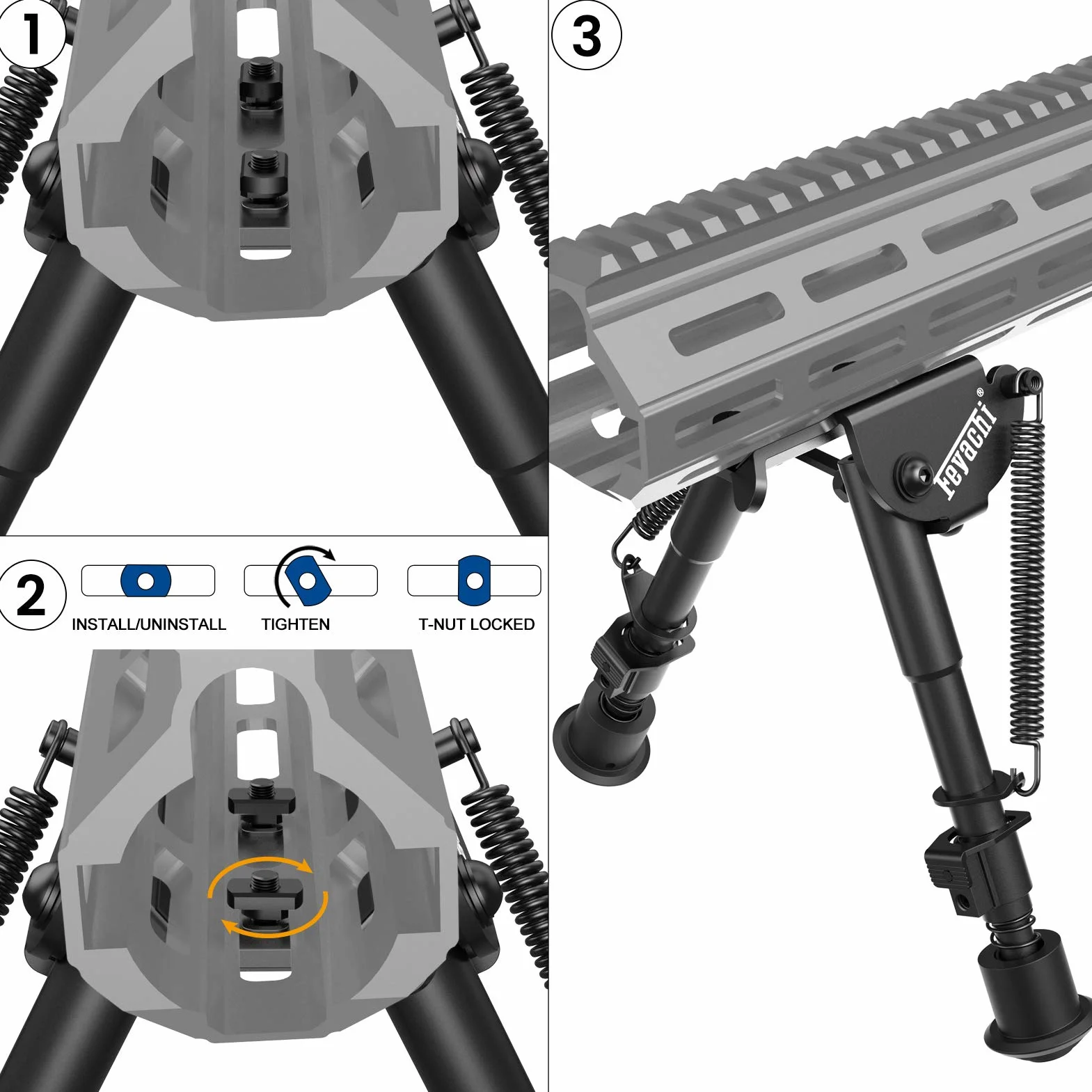 1

2

INSTALL/UNINSTALL

TIGHTEN

T-NUT LOCKED

3

Feyachi®