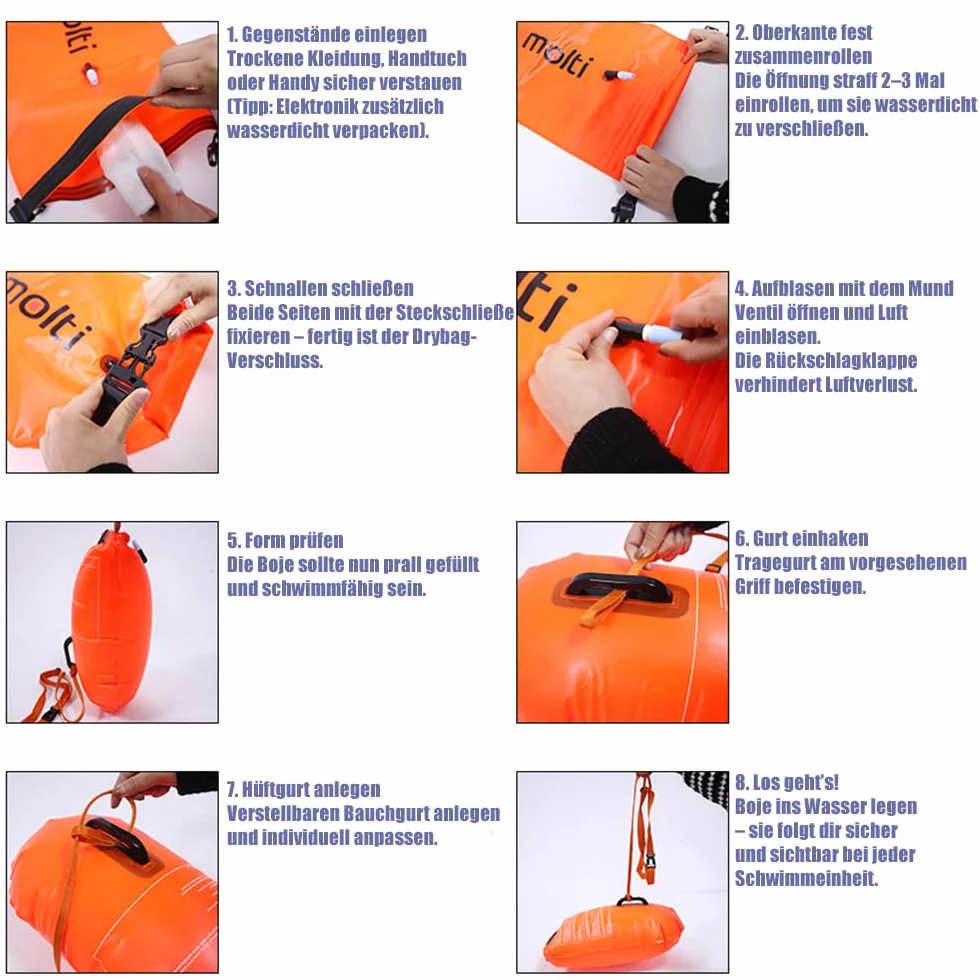 molti

1. Gegenstände einlegen
Trockene Kleidung, Handtuch oder Handy sicher verstauen (Tipp: Elektronik zusätzlich wasserdicht verpacken).

molti

2. Oberkante fest zusammenrollen
Die Öffnung straff 2–3 Mal einrollen, um sie wasserdicht zu verschließen.

molti

3. Schnallen schließen
Beide Seiten mit der Steckschließe fixieren – fertig ist der Drybag-Verschluss.

lti

4. Aufblasen mit dem Mund
Ventil öffnen und Luft einblasen.
Die Rückschlagklappe verhindert Luftverlust.

5. Form prüfen
Die Boje sollte nun prall gefüllt und schwimmfähig sein.

6. Gurt einhaken
Tragegurt am vorgesehenen Griff befestigen.

7. Hüftgurt anlegen
Verstellbaren Bauchgurt anlegen und individuell anpassen.

8. Los geht's!
Boje ins Wasser legen – sie folgt dir sicher und sichtbar bei jeder Schwimmeinheit.