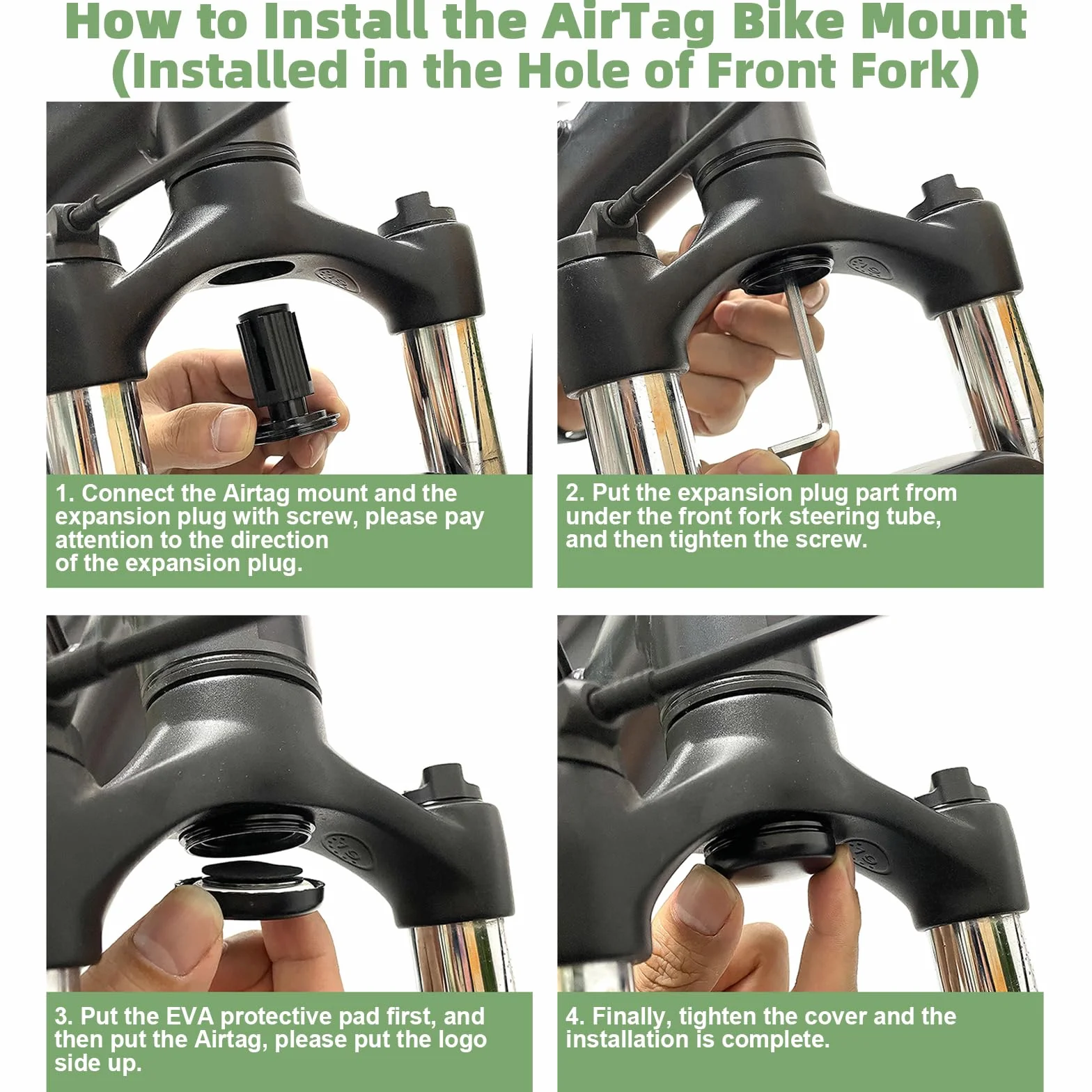 How to Install the AirTag Bike Mount (Installed in the Hole of Front Fork)

1. Connect the Airtag mount and the expansion plug with screw, please pay attention to the direction of the expansion plug.

2. Put the expansion plug part from under the front fork steering tube, and then tighten the screw.

3. Put the EVA protective pad first, and then put the Airtag, please put the logo side up.

4. Finally, tighten the cover and the installation is complete.