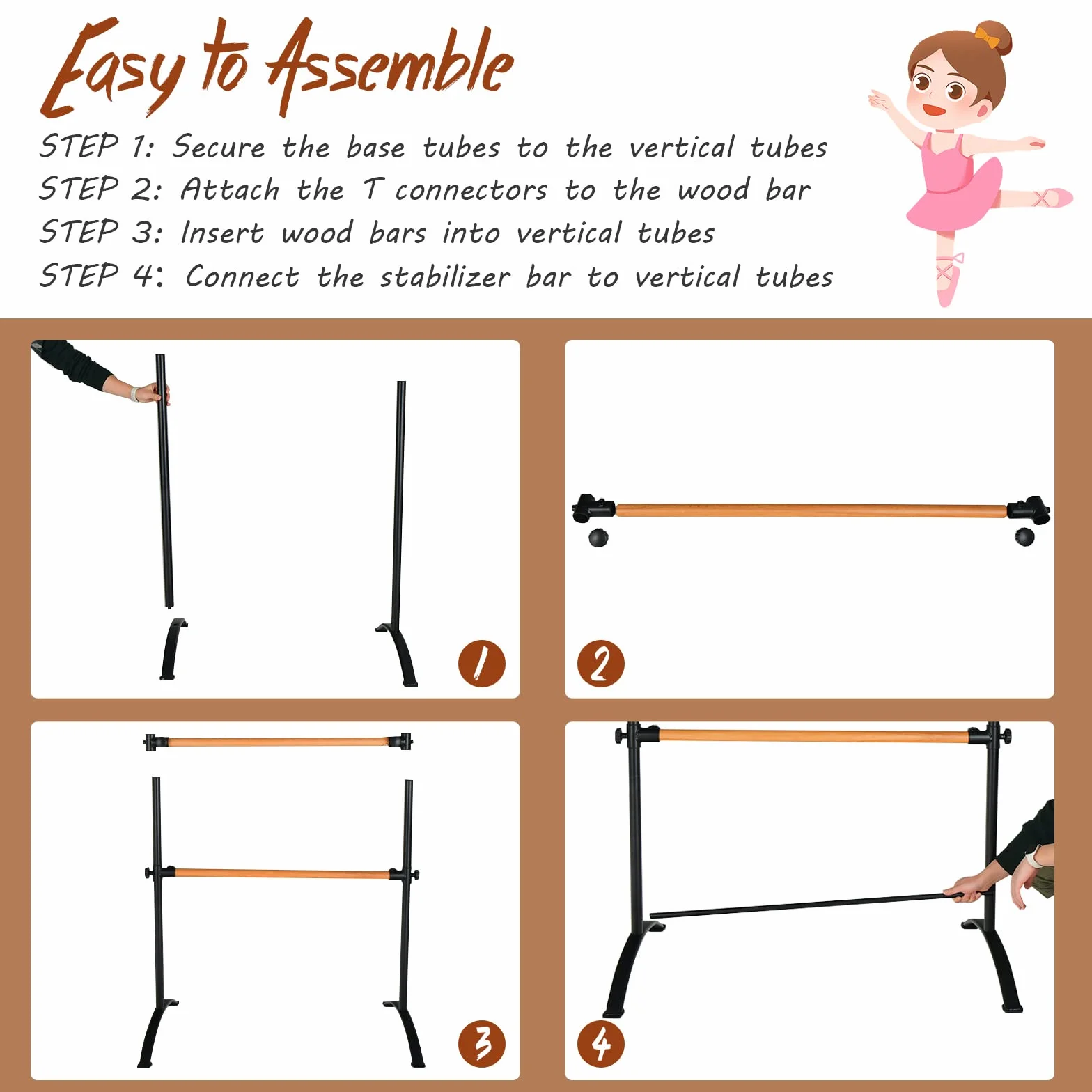 Easy to Assemble

STEP 1: Secure the base tubes to the vertical tubes
STEP 2: Attach the T connectors to the wood bar
STEP 3: Insert wood bars into vertical tubes
STEP 4: Connect the stabilizer bar to vertical tubes

1

2

3

4