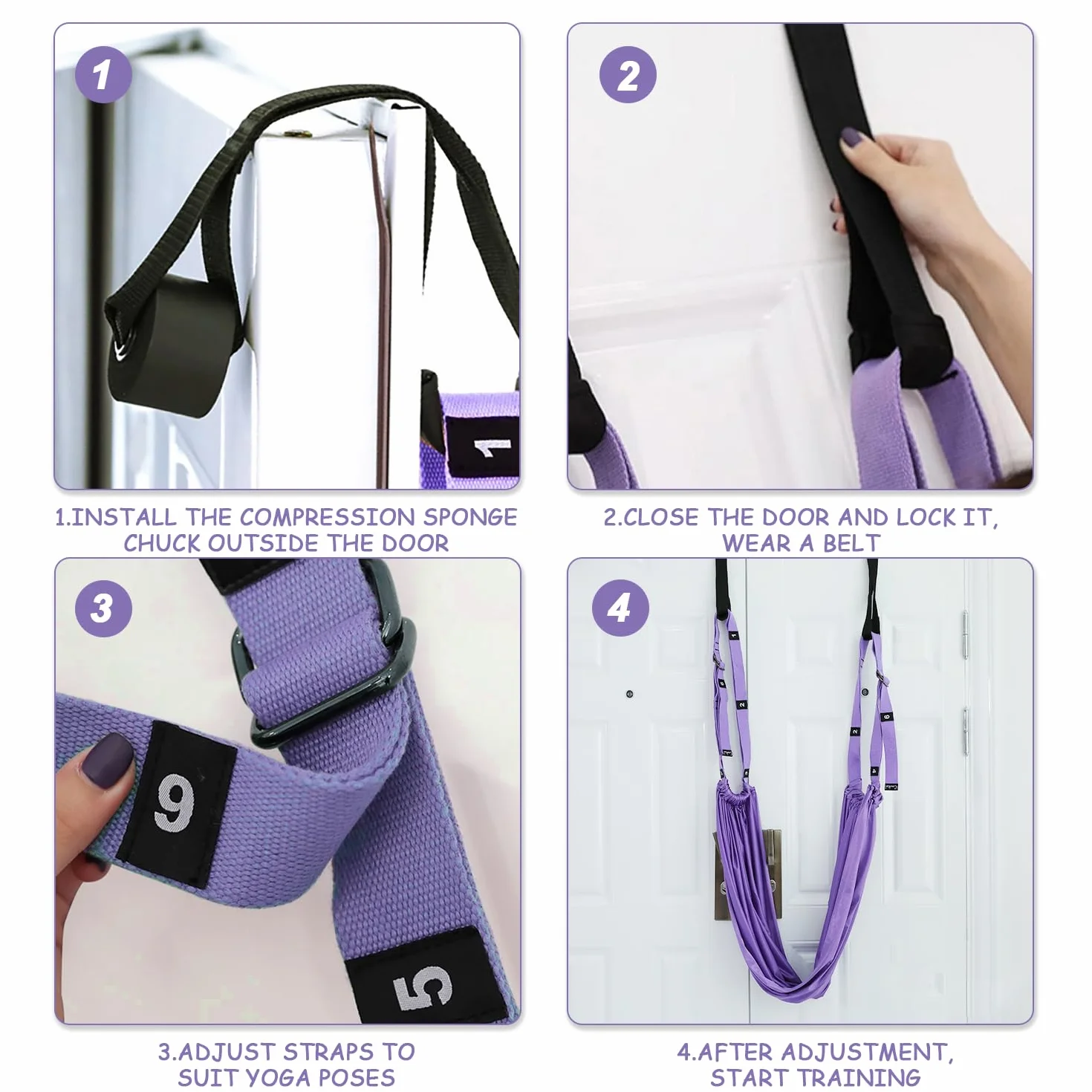 1

1

1.INSTALL THE COMPRESSION SPONGE CHUCK OUTSIDE THE DOOR

2

2.CLOSE THE DOOR AND LOCK IT, WEAR A BELT

3

6

5

3.ADJUST STRAPS TO SUIT YOGA POSES

4

4.AFTER ADJUSTMENT, START TRAINING