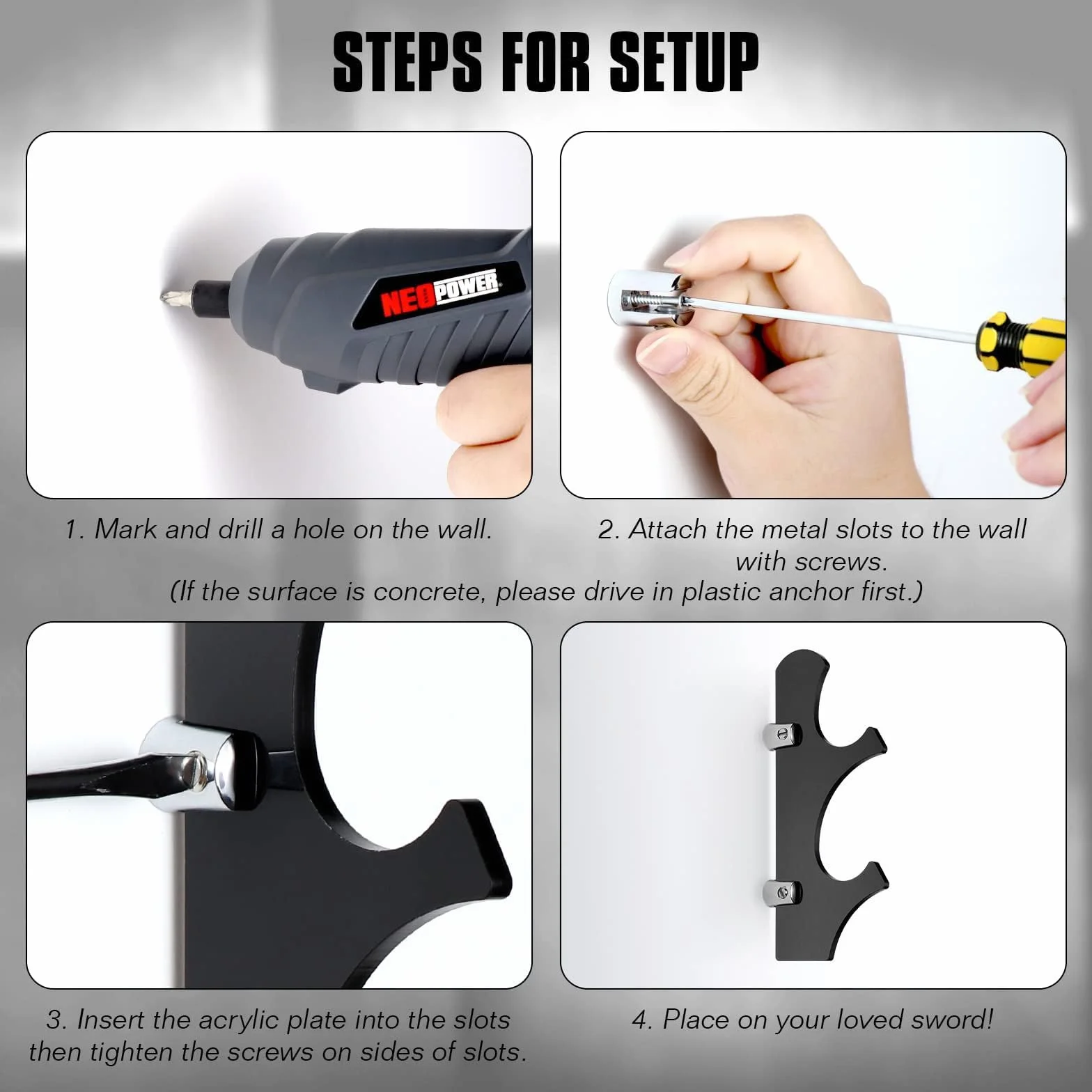 STEPS FOR SETUP

NEOPOWER

1. Mark and drill a hole on the wall.

2. Attach the metal slots to the wall with screws.

(If the surface is concrete, please drive in plastic anchor first.)

3. Insert the acrylic plate into the slots then tighten the screws on sides of slots.

4. Place on your loved sword!