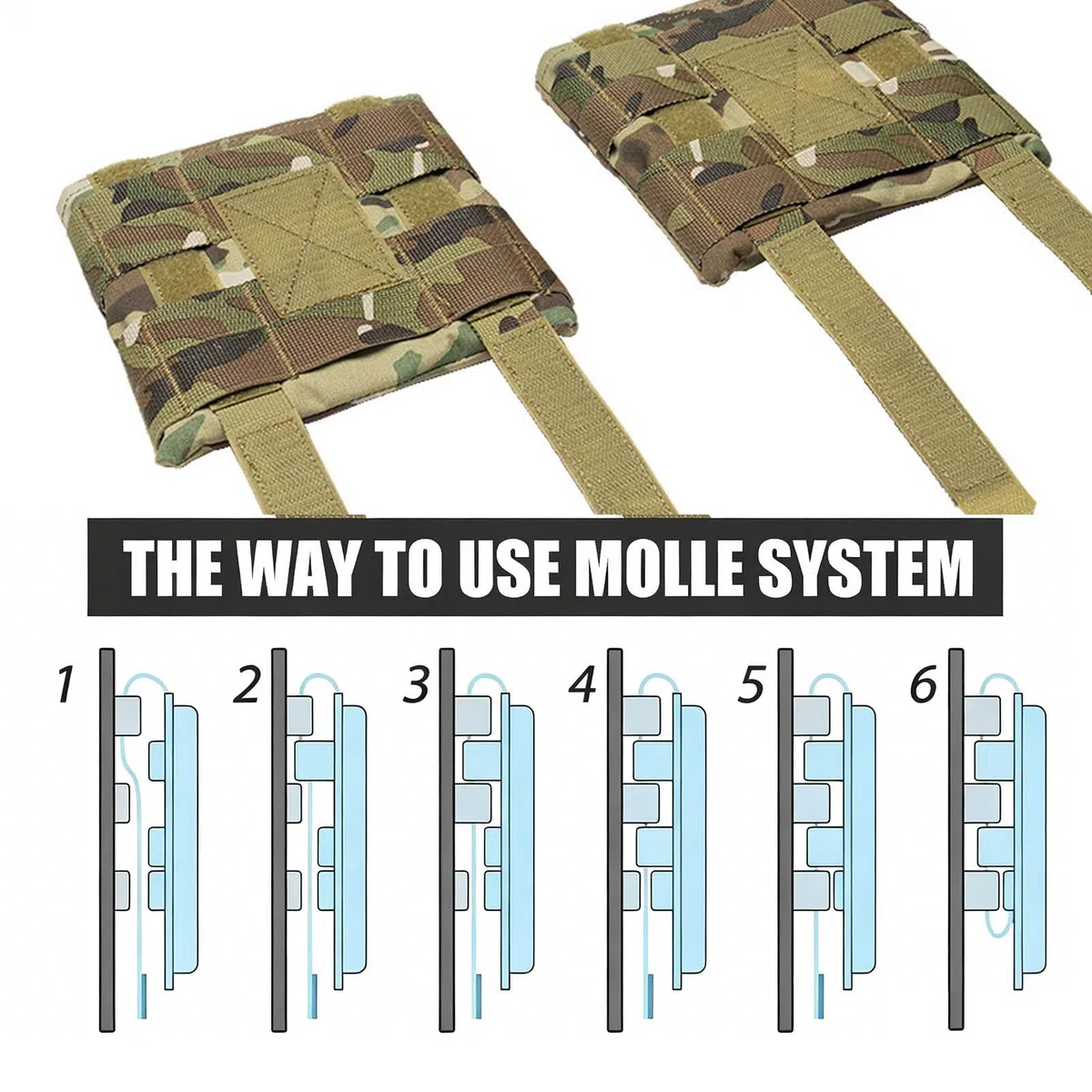 THE WAY TO USE MOLLE SYSTEM

1

2

3

4

5

6