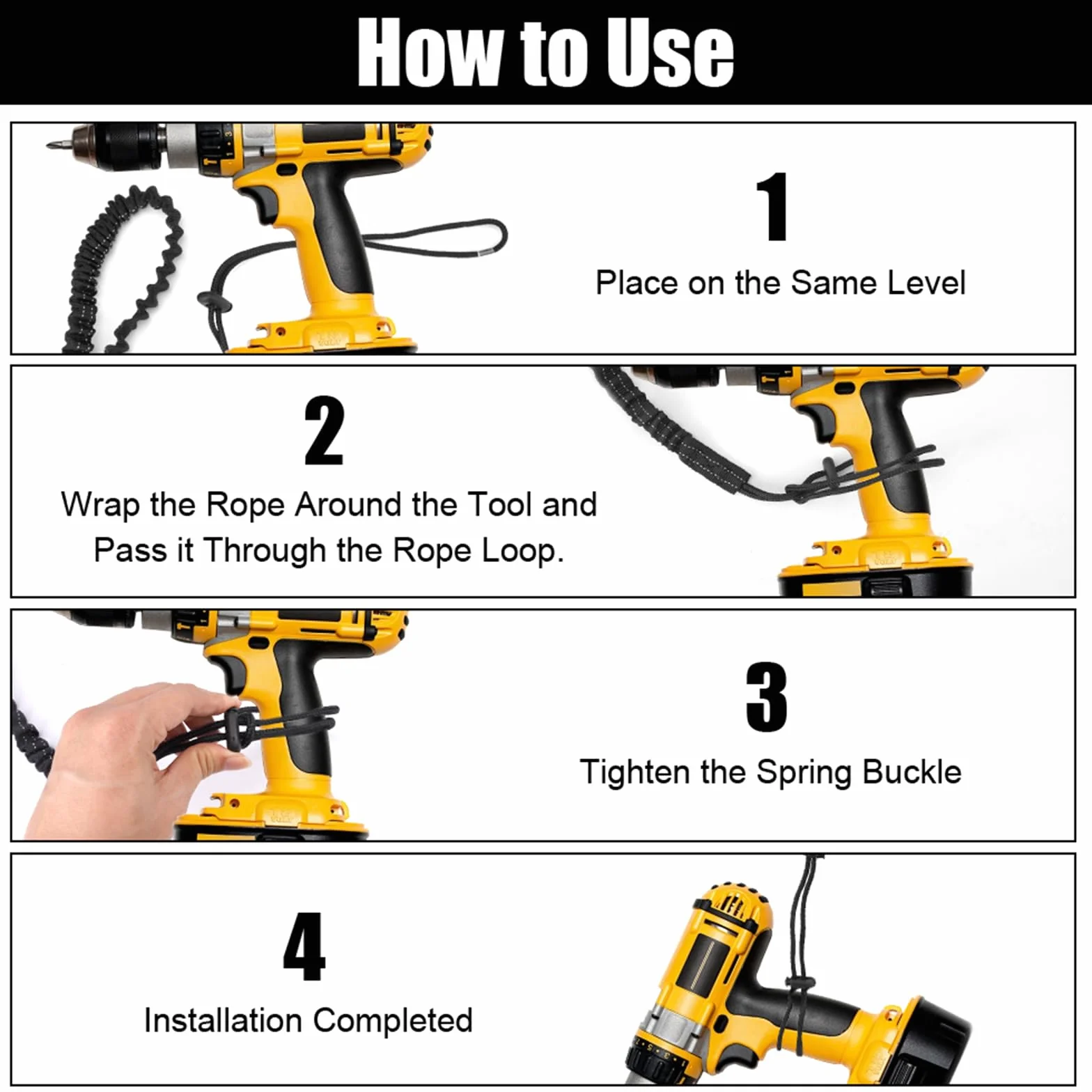 How to Use

1

Place on the Same Level

2

Wrap the Rope Around the Tool and Pass it Through the Rope Loop.

3

Tighten the Spring Buckle

4

Installation Completed