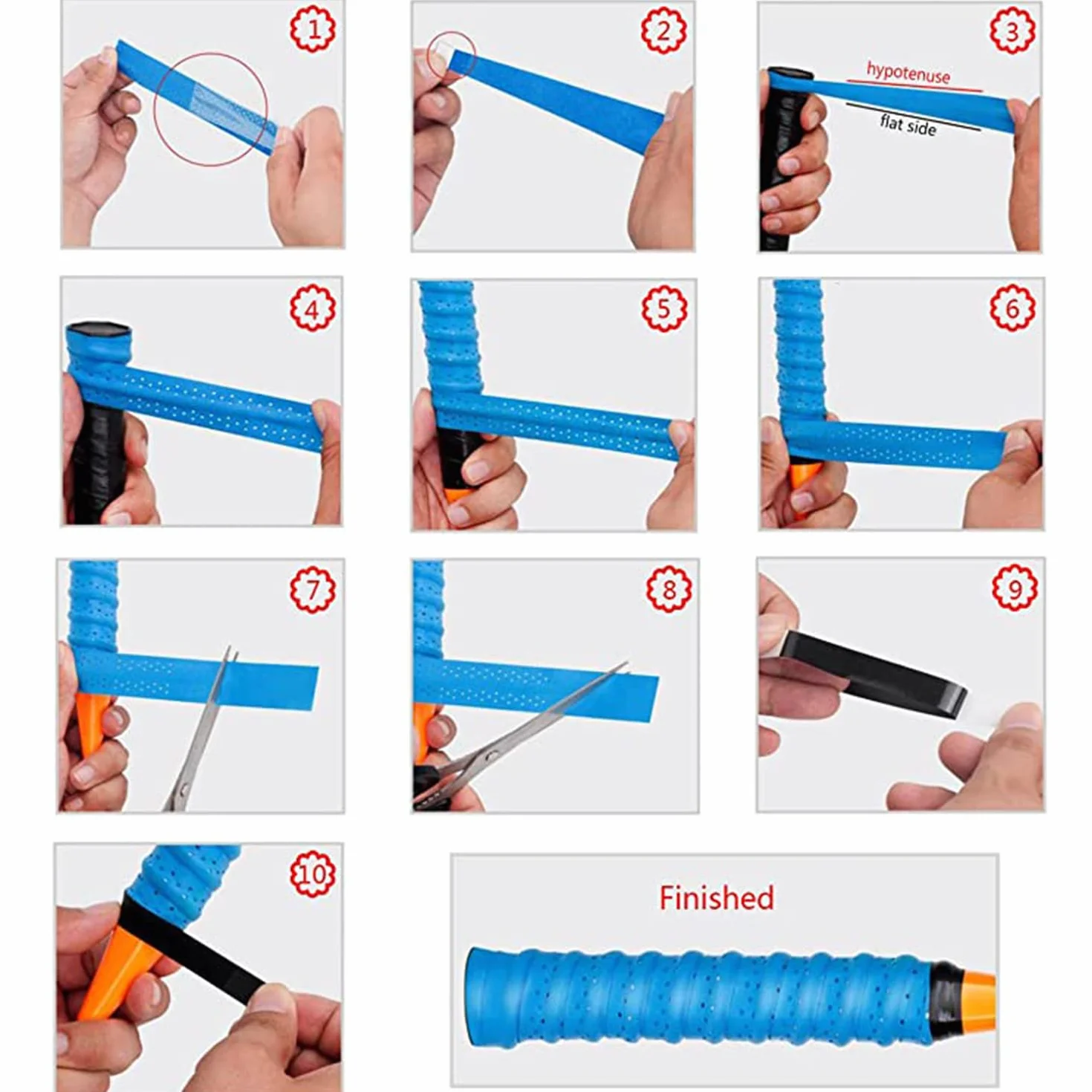 1

2

3

hypotenuse

flat side

4

5

6

7

8

9

10

Finished