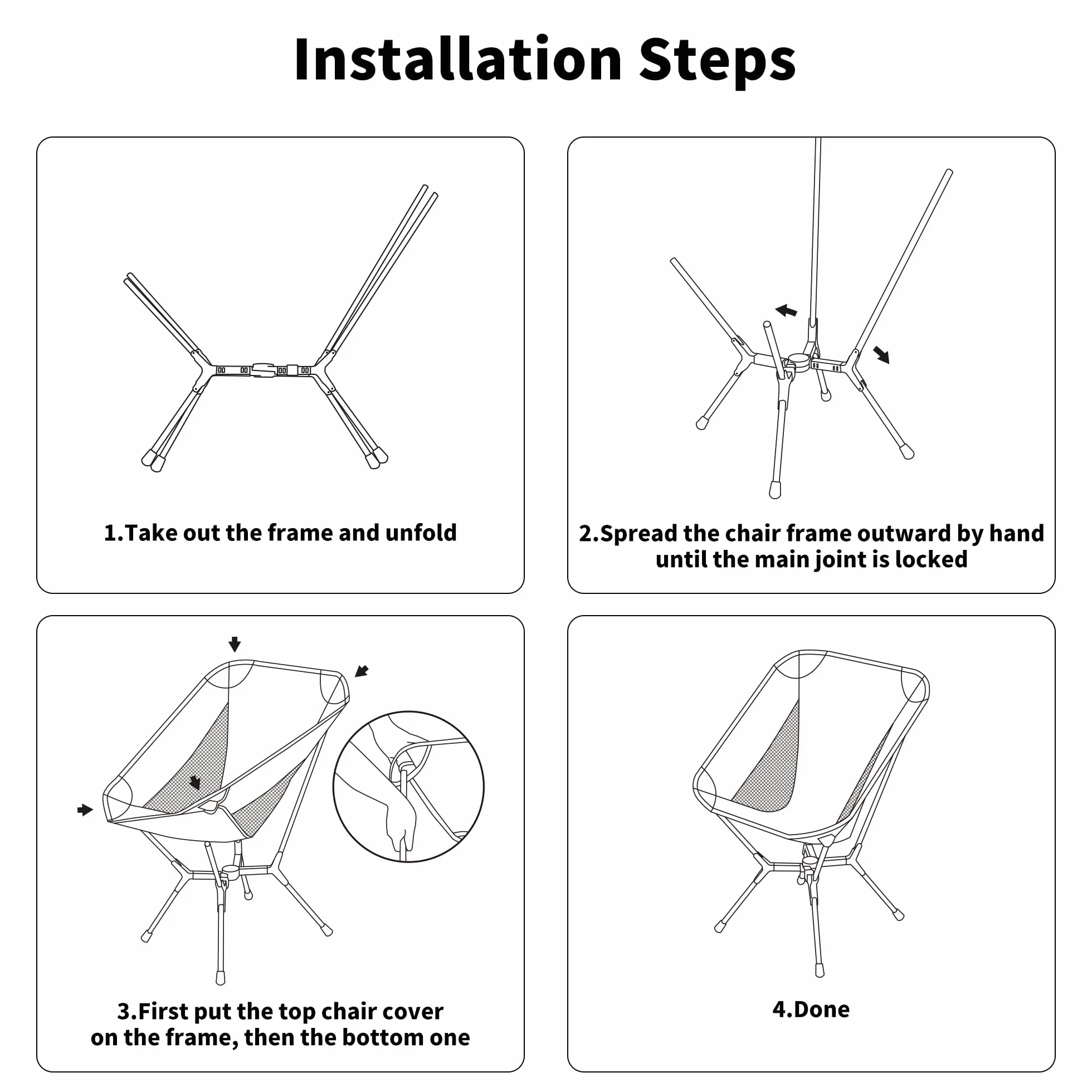 Installation Steps

1.Take out the frame and unfold

2.Spread the chair frame outward by hand until the main joint is locked

3.First put the top chair cover on the frame, then the bottom one

4.Done