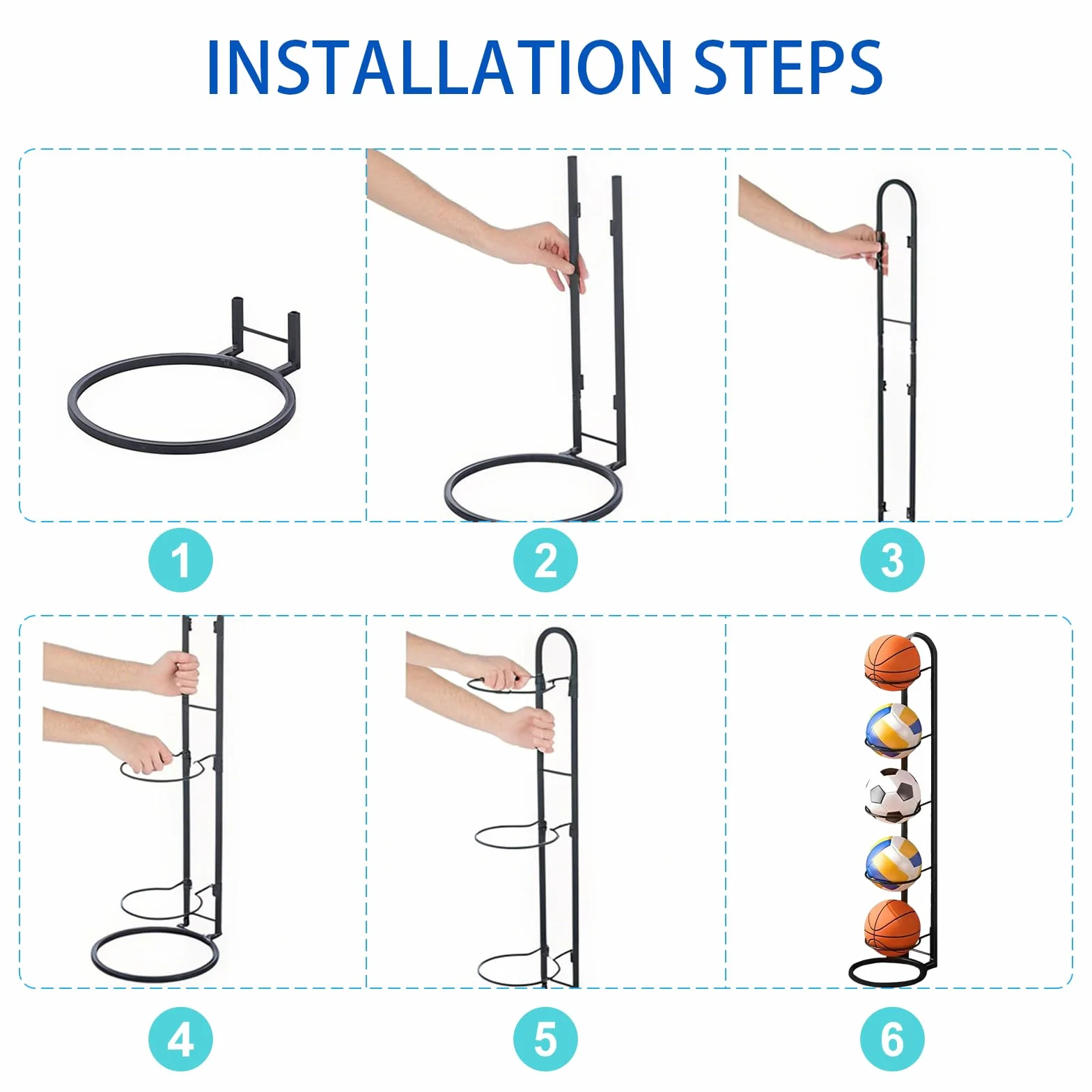 INSTALLATION STEPS

1

2

3

4

5

6