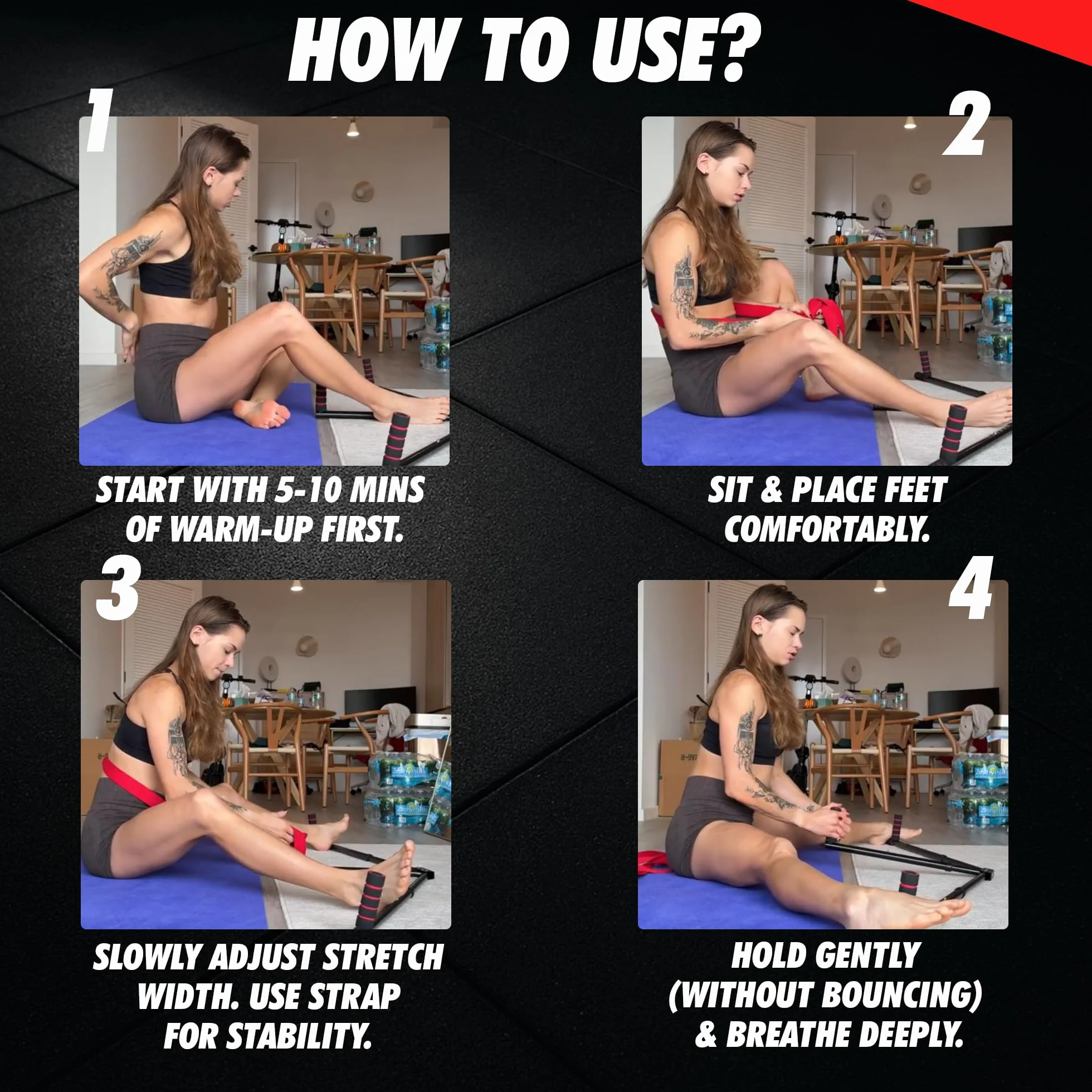 HOW TO USE?

1

START WITH 5-10 MINS OF WARM-UP FIRST.

2

SIT & PLACE FEET COMFORTABLY.

3

SLOWLY ADJUST STRETCH WIDTH. USE STRAP FOR STABILITY.

4

HOLD GENTLY (WITHOUT BOUNCING) & BREATHE DEEPLY.