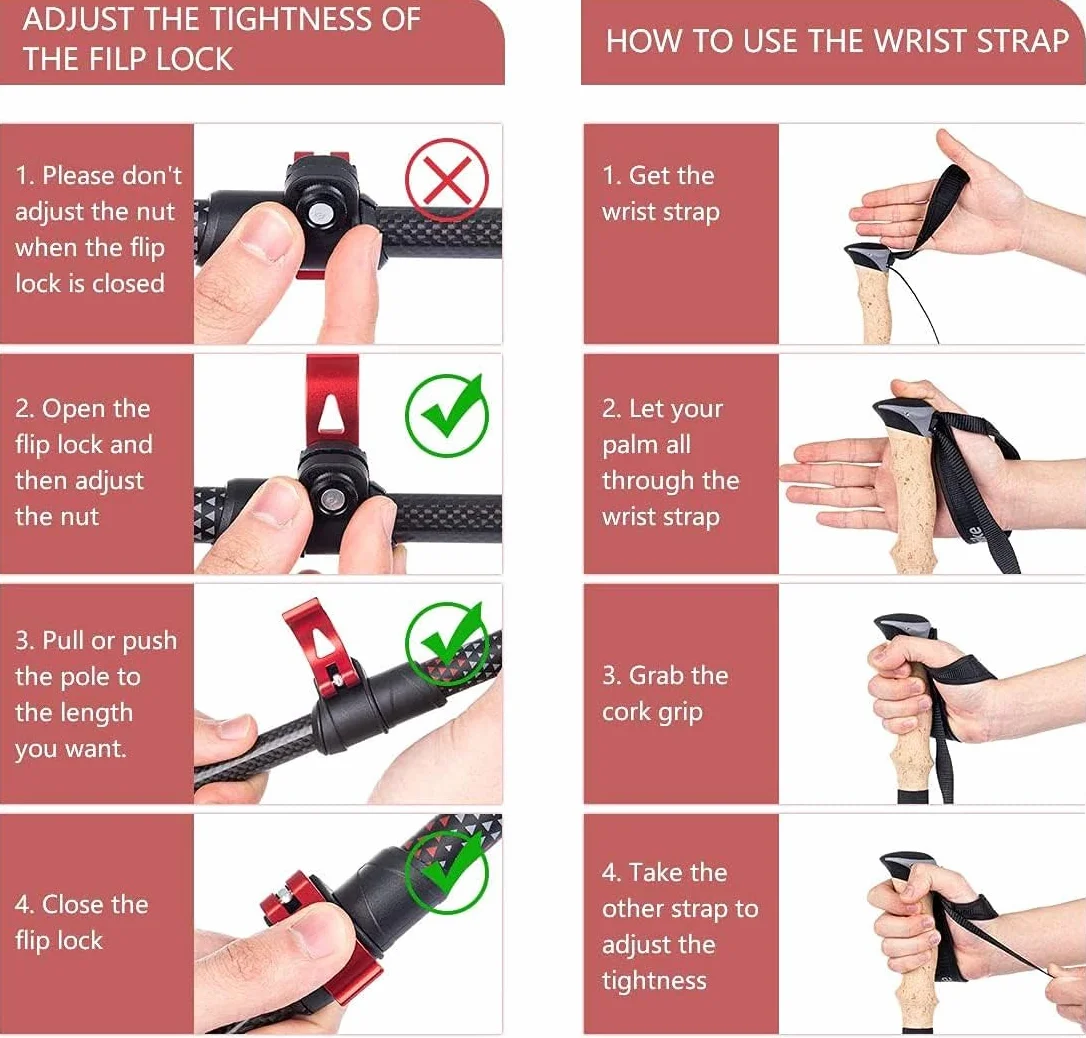 ADJUST THE TIGHTNESS OF THE FILP LOCK

1. Please don't adjust the nut when the flip lock is closed

2. Open the flip lock and then adjust the nut

3. Pull or push the pole to the length you want.

4. Close the flip lock

HOW TO USE THE WRIST STRAP

1. Get the wrist strap

2. Let your palm all through the wrist strap

3. Grab the cork grip

4. Take the other strap to adjust the tightness